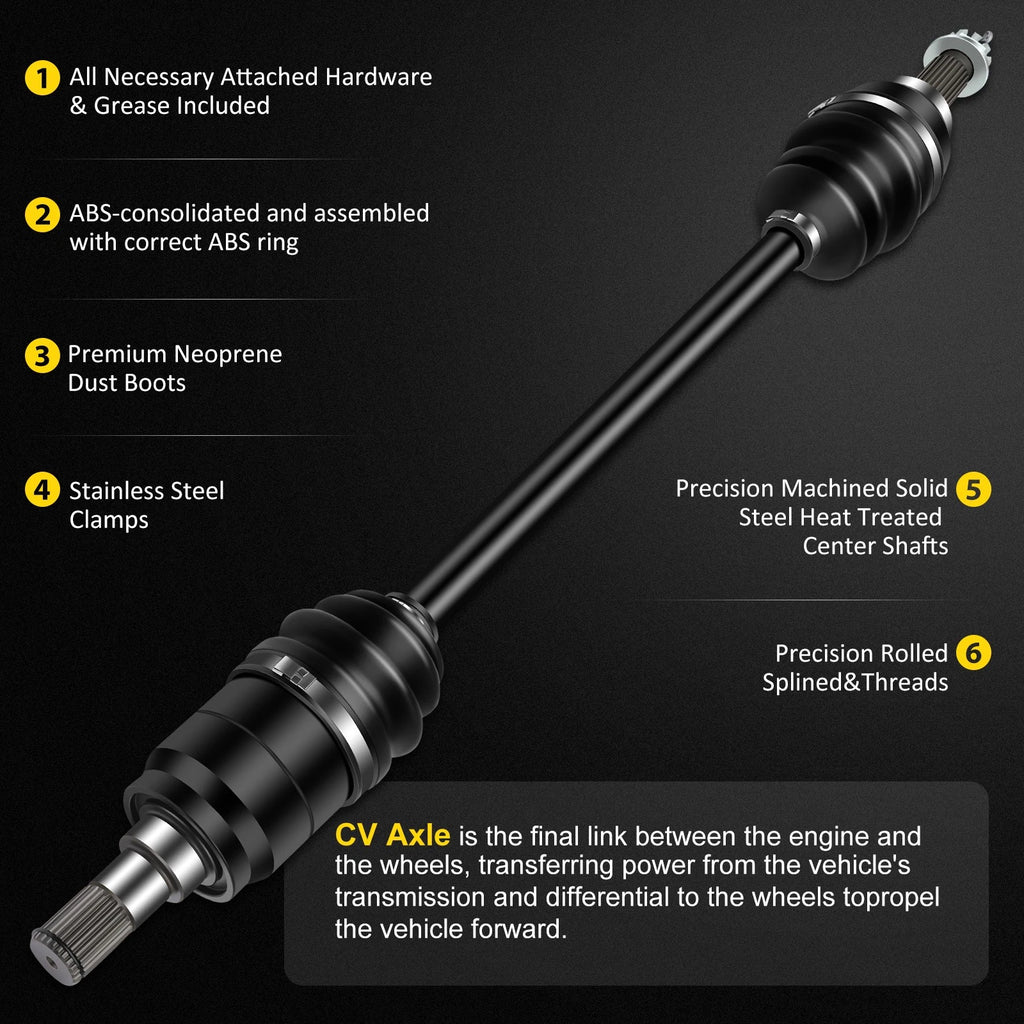 1 All Necessary Attached Hardware & Grease Included

2 ABS-consolidated and assembled with correct ABS ring

3 Premium Neoprene Dust Boots

4 Stainless Steel Clamps

Precision Machined Solid Steel Heat Treated Center Shafts 5

Precision Rolled Splined&Threads 6

CV Axle is the final link between the engine and the wheels, transferring power from the vehicle's transmission and differential to the wheels topropel the vehicle forward.