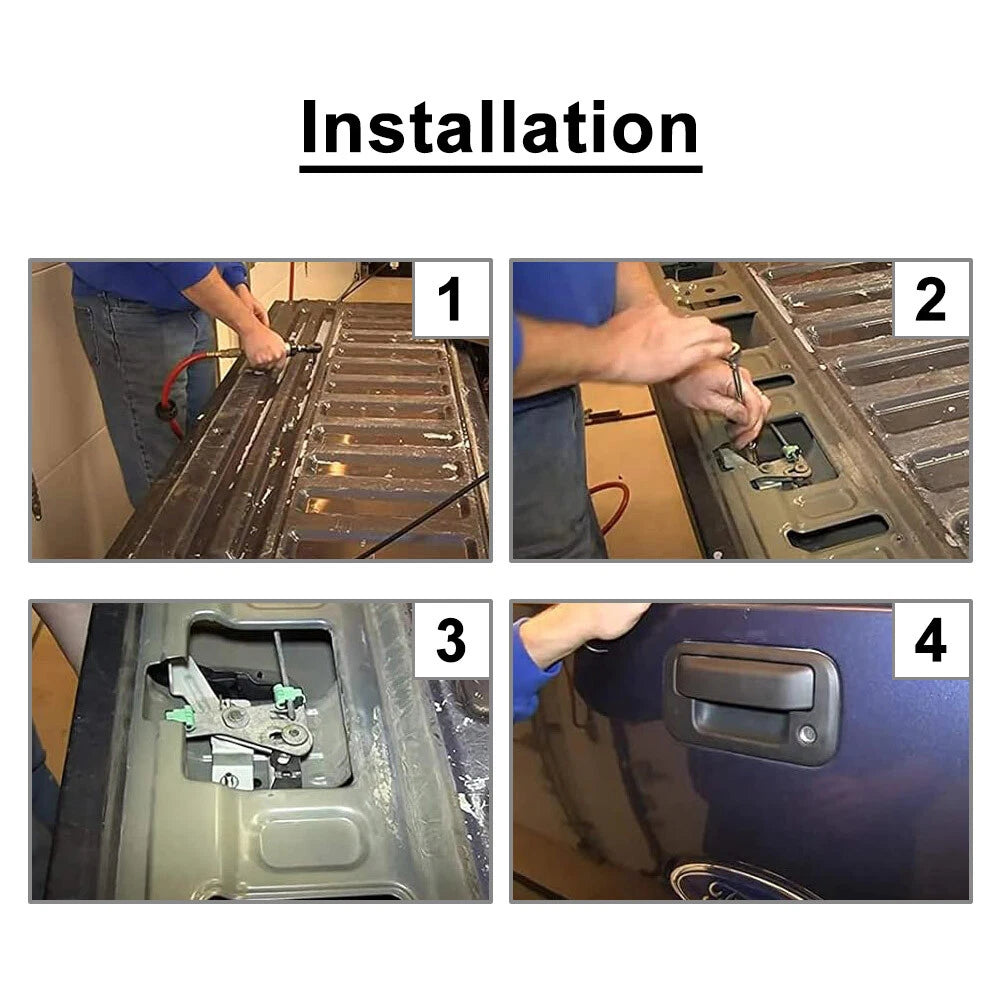 Installation

1

2

3

4