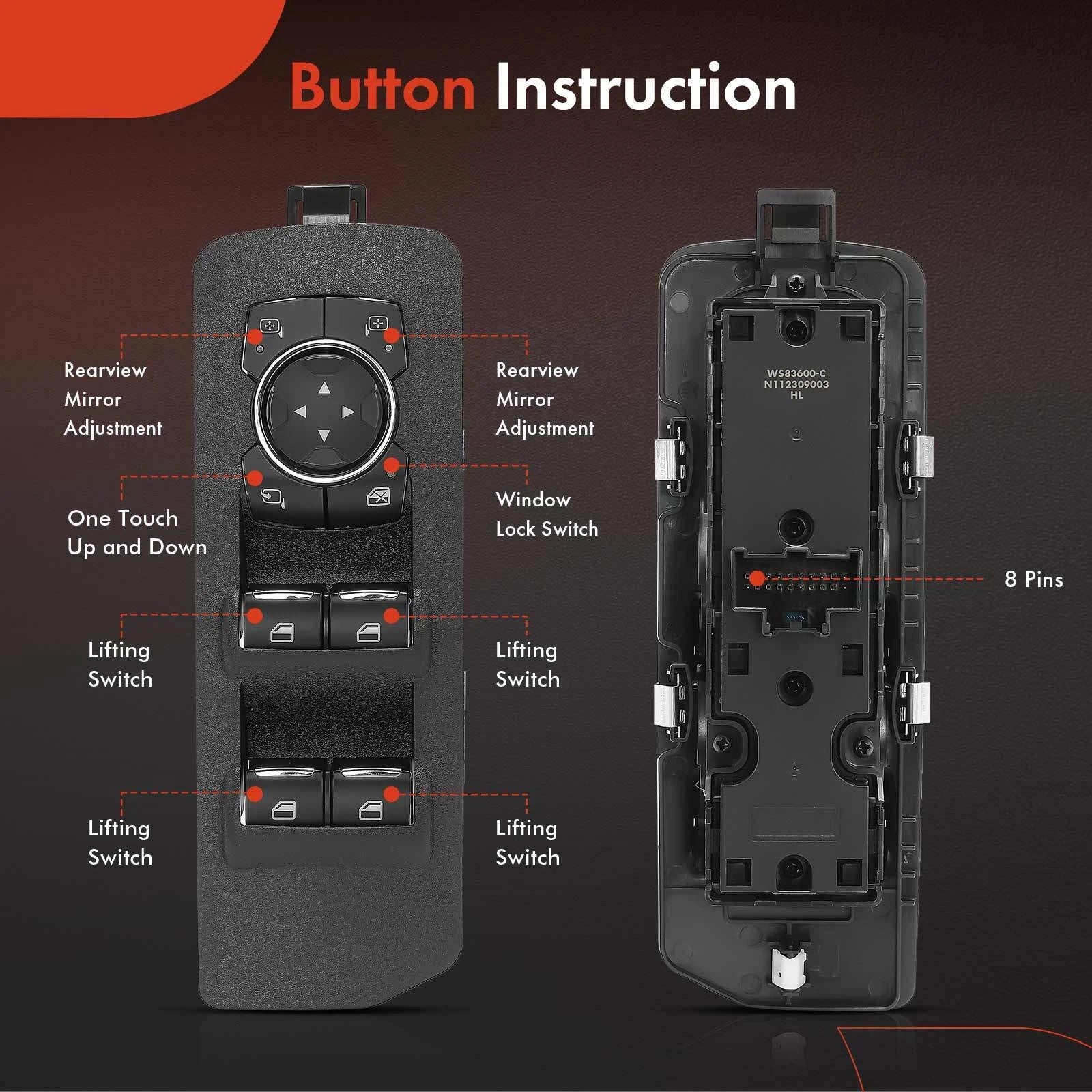 Button Instruction

Rearview Mirror Adjustment

Rearview Mirror Adjustment

One Touch Up and Down

Window Lock Switch

Lifting Switch

Lifting Switch

Lifting Switch

Lifting Switch

WS83600-C
N112309003
HL

8 Pins