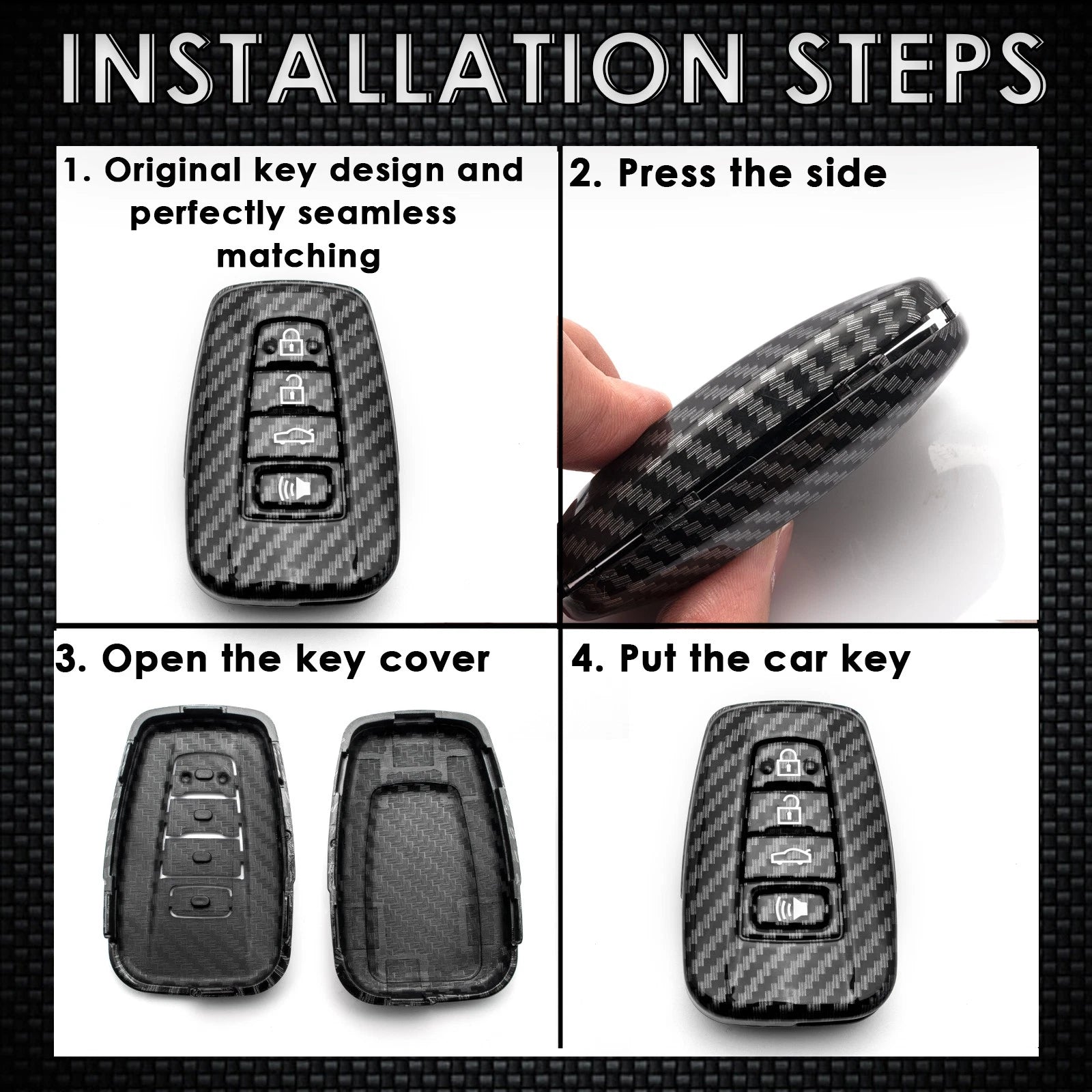 INSTALLATION STEPS

1. Original key design and perfectly seamless matching

2. Press the side

3. Open the key cover

4. Put the car key