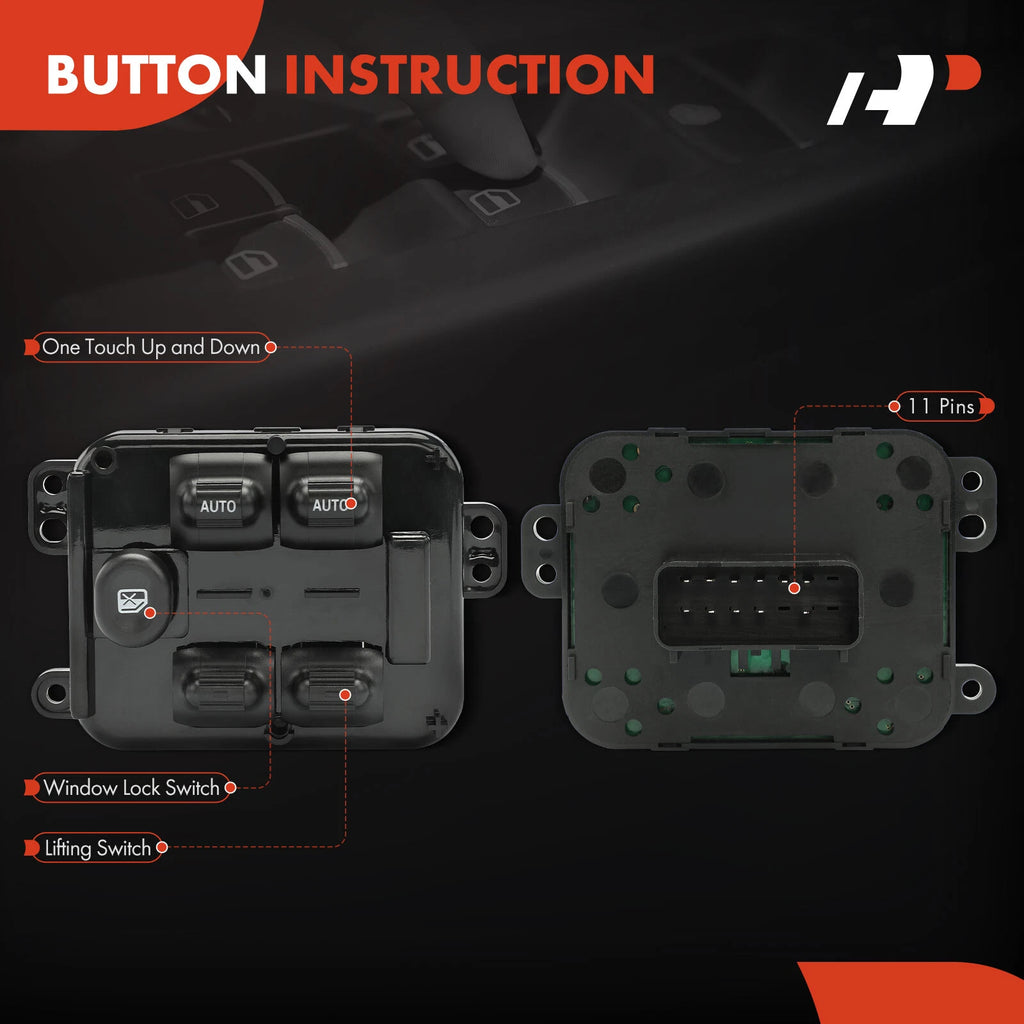 BUTTON INSTRUCTION

One Touch Up and Down

11 Pins

AUTO

AUTO

Window Lock Switch

Lifting Switch