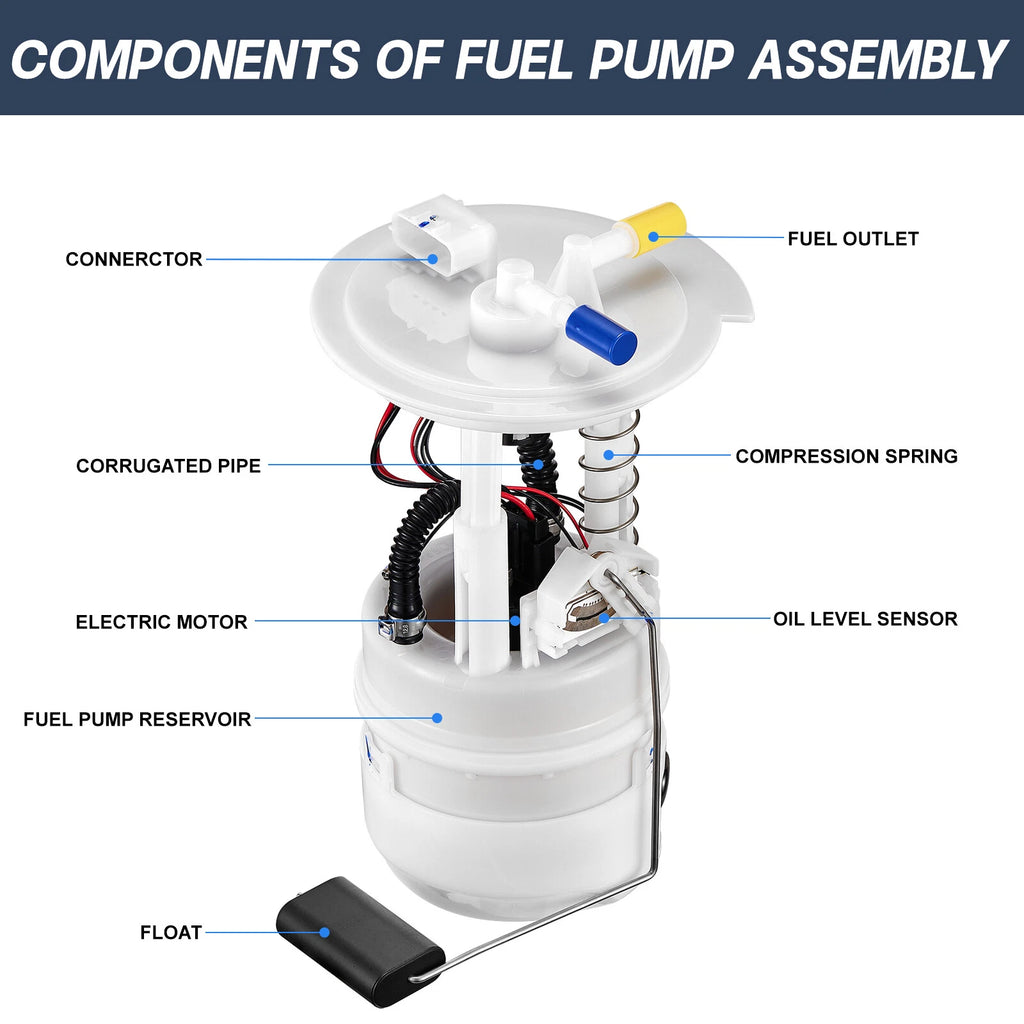 COMPONENTS OF FUEL PUMP ASSEMBLY

CONNERCTOR

FUEL OUTLET

CORRUGATED PIPE

COMPRESSION SPRING

ELECTRIC MOTOR

OIL LEVEL SENSOR

FUEL PUMP RESERVOIR

FLOAT