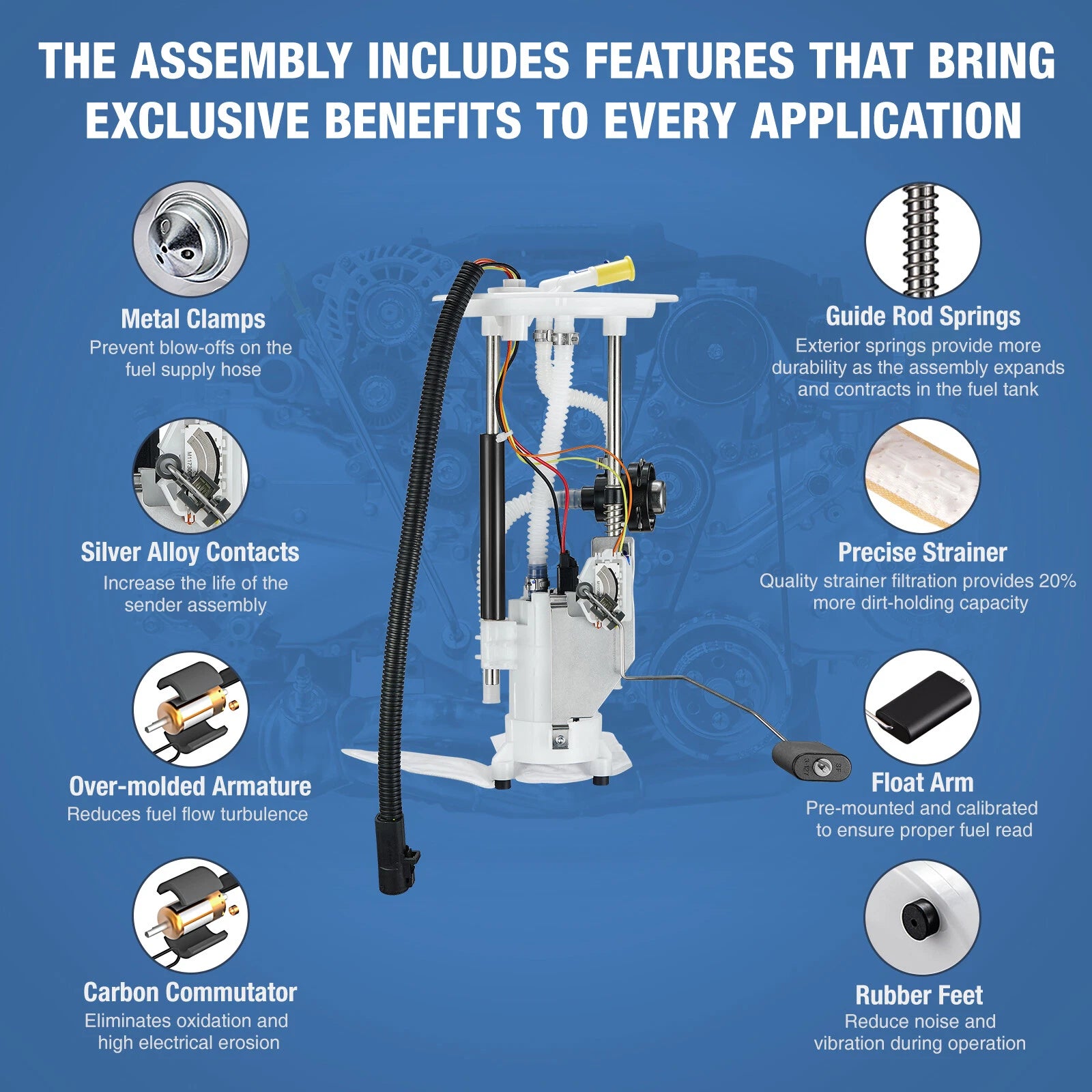 THE ASSEMBLY INCLUDES FEATURES THAT BRING EXCLUSIVE BENEFITS TO EVERY APPLICATION

Metal Clamps
Prevent blow-offs on the fuel supply hose

Silver Alloy Contacts
Increase the life of the sender assembly

Over-molded Armature
Reduces fuel flow turbulence

Carbon Commutator
Eliminates oxidation and high electrical erosion

Guide Rod Springs
Exterior springs provide more durability as the assembly expands and contracts in the fuel tank

Precise Strainer
Quality strainer filtration provides 20% more dirt-holding capacity

Float Arm
Pre-mounted and calibrated to ensure proper fuel read

Rubber Feet
Reduce noise and vibration during operation