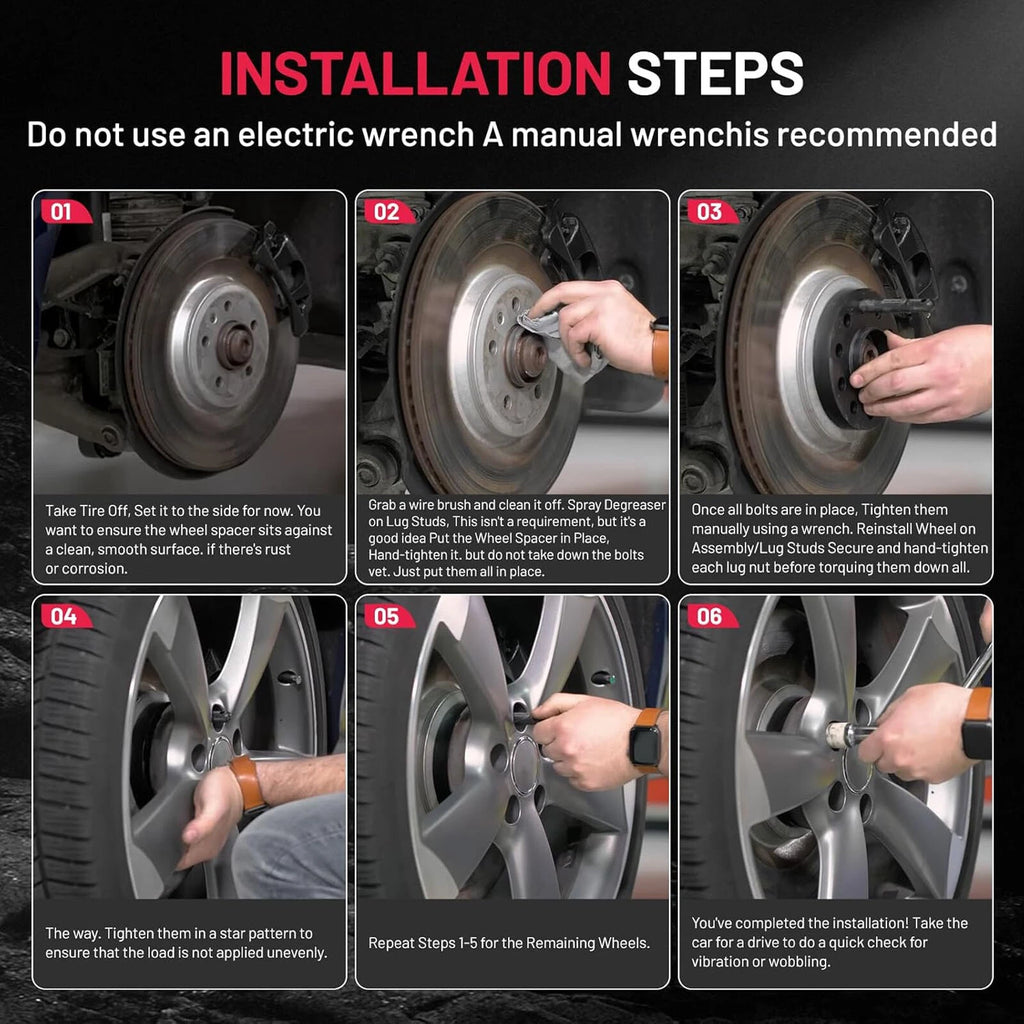 INSTALLATION STEPS

Do not use an electric wrench A manual wrenchis recommended

01

Take Tire Off, Set it to the side for now. You want to ensure the wheel spacer sits against a clean, smooth surface. if there's rust or corrosion.

02

Grab a wire brush and clean it off. Spray Degreaser on Lug Studs, This isn't a requirement, but it's a good idea Put the Wheel Spacer in Place, Hand-tighten it. but do not take down the bolts vet. Just put them all in place.

03

Once all bolts are in place, Tighten them manually using a wrench. Reinstall Wheel on Assembly/Lug Studs Secure and hand-tighten each lug nut before torquing them down all.

04

The way. Tighten them in a star pattern to ensure that the load is not applied unevenly.

05

Repeat Steps 1-5 for the Remaining Wheels.

06

You've completed the installation! Take the car for a drive to do a quick check for vibration or wobbling.