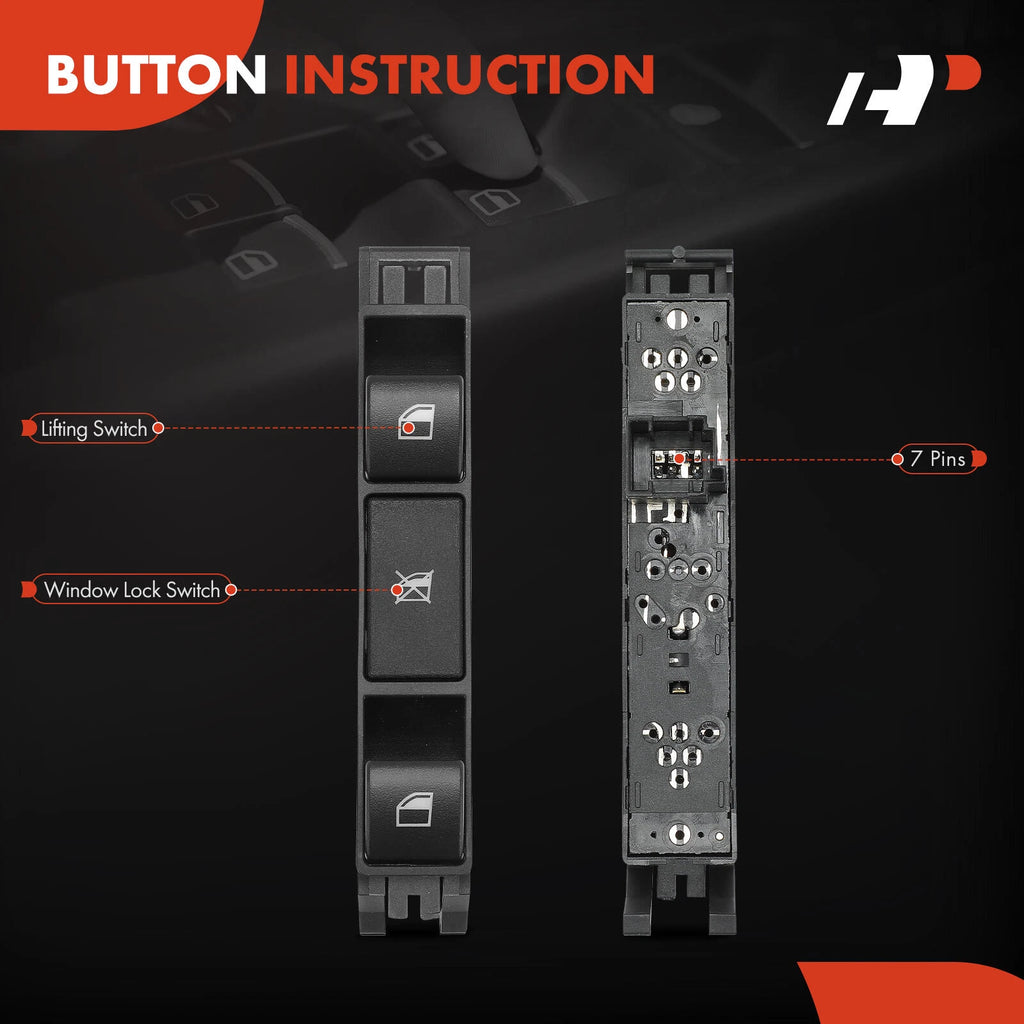 BUTTON INSTRUCTION

Lifting Switch

Window Lock Switch

7 Pins