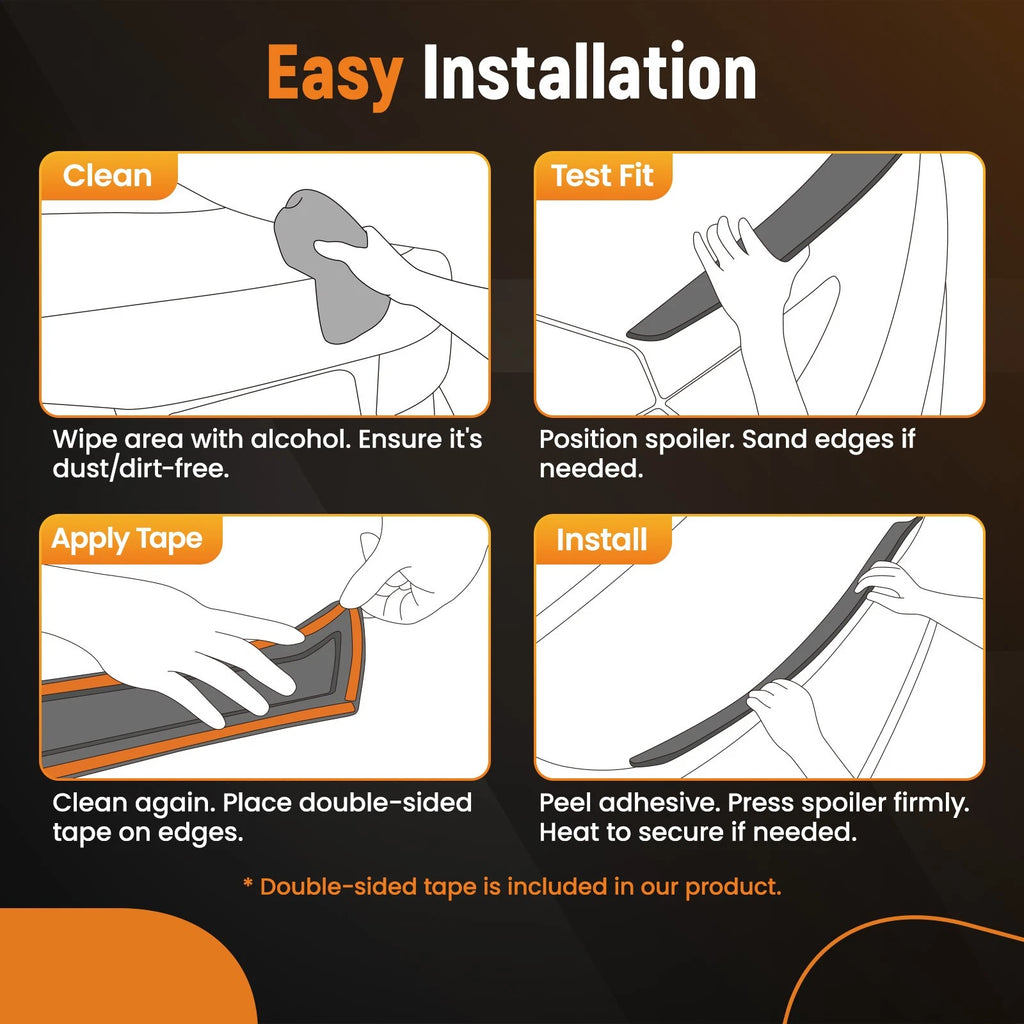 Easy Installation

Clean

Wipe area with alcohol. Ensure it's dust/dirt-free.

Test Fit

Position spoiler. Sand edges if needed.

Apply Tape

Clean again. Place double-sided tape on edges.

Install

Peel adhesive. Press spoiler firmly. Heat to secure if needed.

* Double-sided tape is included in our product.