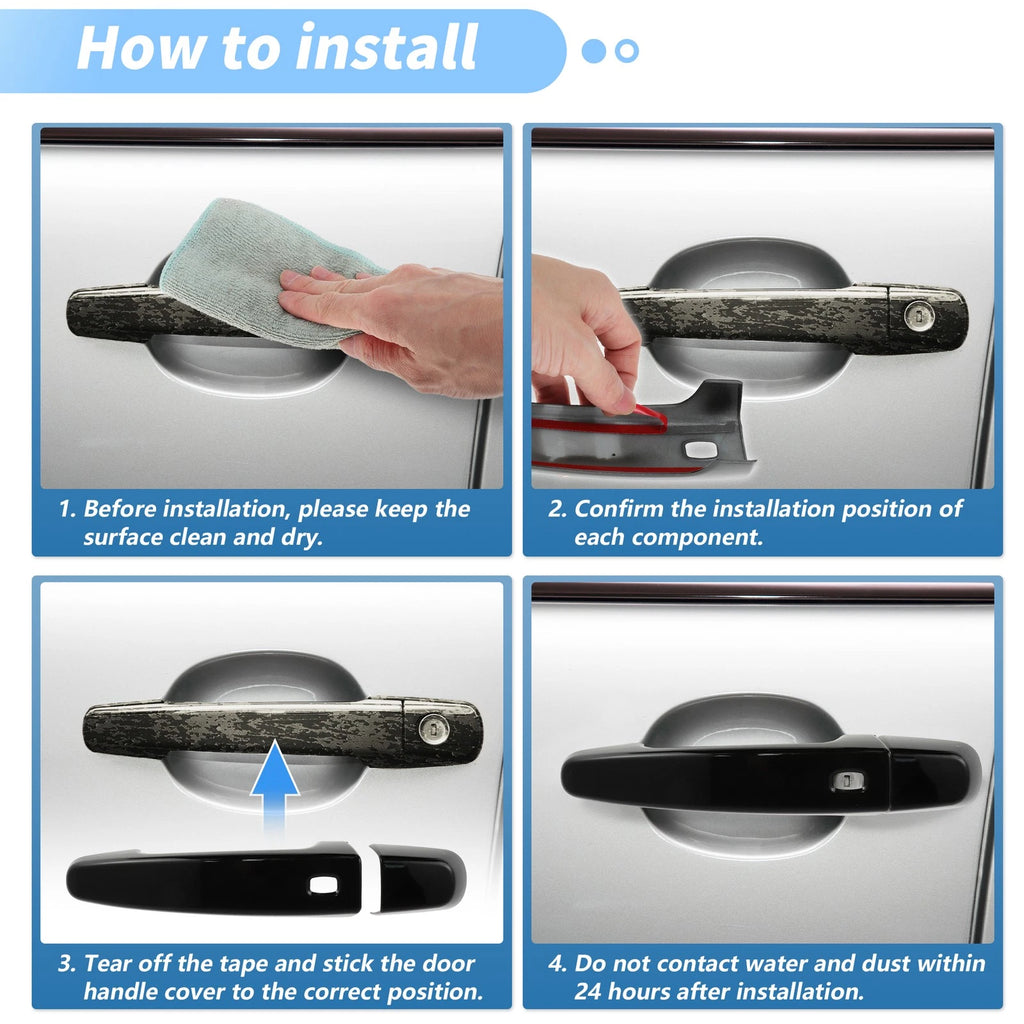 How to install

1. Before installation, please keep the surface clean and dry.

2. Confirm the installation position of each component.

3. Tear off the tape and stick the door handle cover to the correct position.

4. Do not contact water and dust within 24 hours after installation.