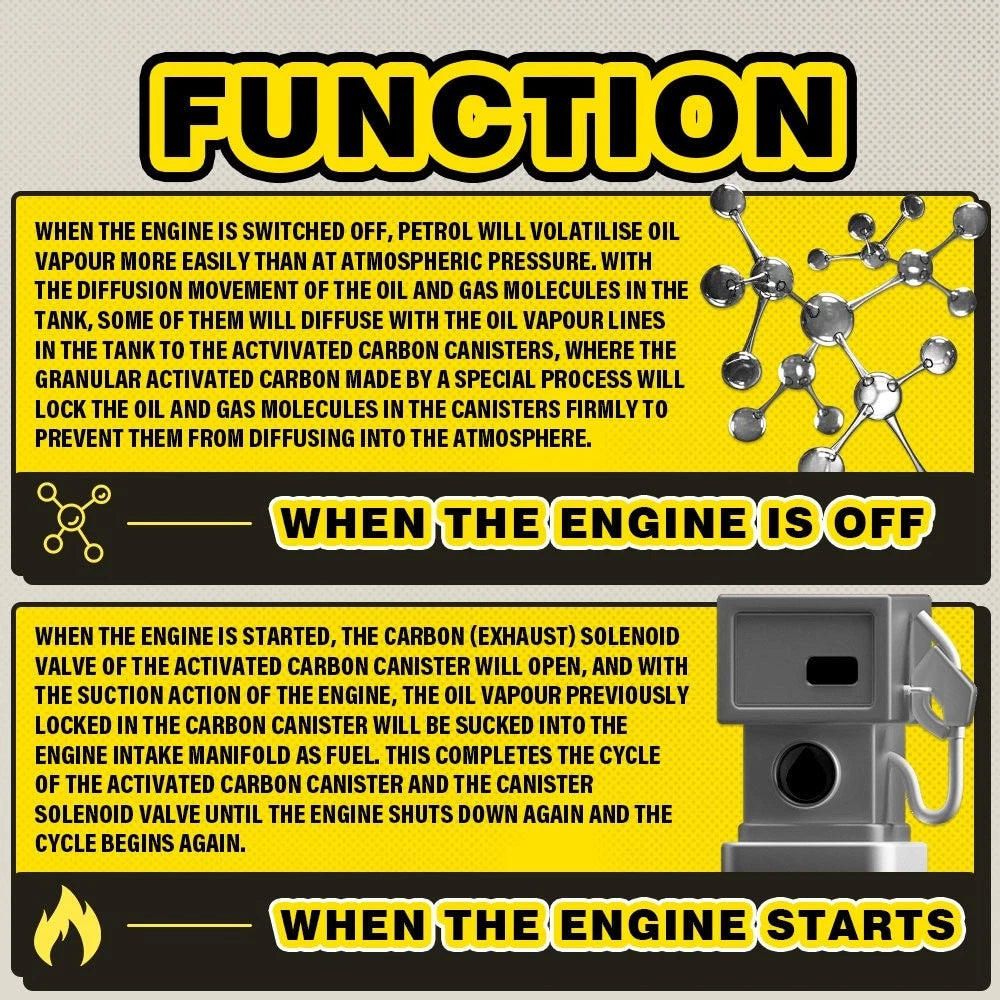 FUNCTION

WHEN THE ENGINE IS SWITCHED OFF, PETROL WILL VOLATILISE OIL VAPOUR MORE EASILY THAN AT ATMOSPHERIC PRESSURE. WITH THE DIFFUSION MOVEMENT OF THE OIL AND GAS MOLECULES IN THE TANK, SOME OF THEM WILL DIFFUSE WITH THE OIL VAPOUR LINES IN THE TANK TO THE ACTVIVATED CARBON CANISTERS, WHERE THE GRANULAR ACTIVATED CARBON MADE BY A SPECIAL PROCESS WILL LOCK THE OIL AND GAS MOLECULES IN THE CANISTERS FIRMLY TO PREVENT THEM FROM DIFFUSING INTO THE ATMOSPHERE.

WHEN THE ENGINE IS OFF

WHEN THE ENGINE IS STARTED, THE CARBON (EXHAUST) SOLENOID VALVE OF THE ACTIVATED CARBON CANISTER WILL OPEN, AND WITH THE SUCTION ACTION OF THE ENGINE, THE OIL VAPOUR PREVIOUSLY LOCKED IN THE CARBON CANISTER WILL BE SUCKED INTO THE ENGINE INTAKE MANIFOLD AS FUEL. THIS COMPLETES THE CYCLE OF THE ACTIVATED CARBON CANISTER AND THE CANISTER SOLENOID VALVE UNTIL THE ENGINE SHUTS DOWN AGAIN AND THE CYCLE BEGINS AGAIN.

WHEN THE ENGINE STARTS