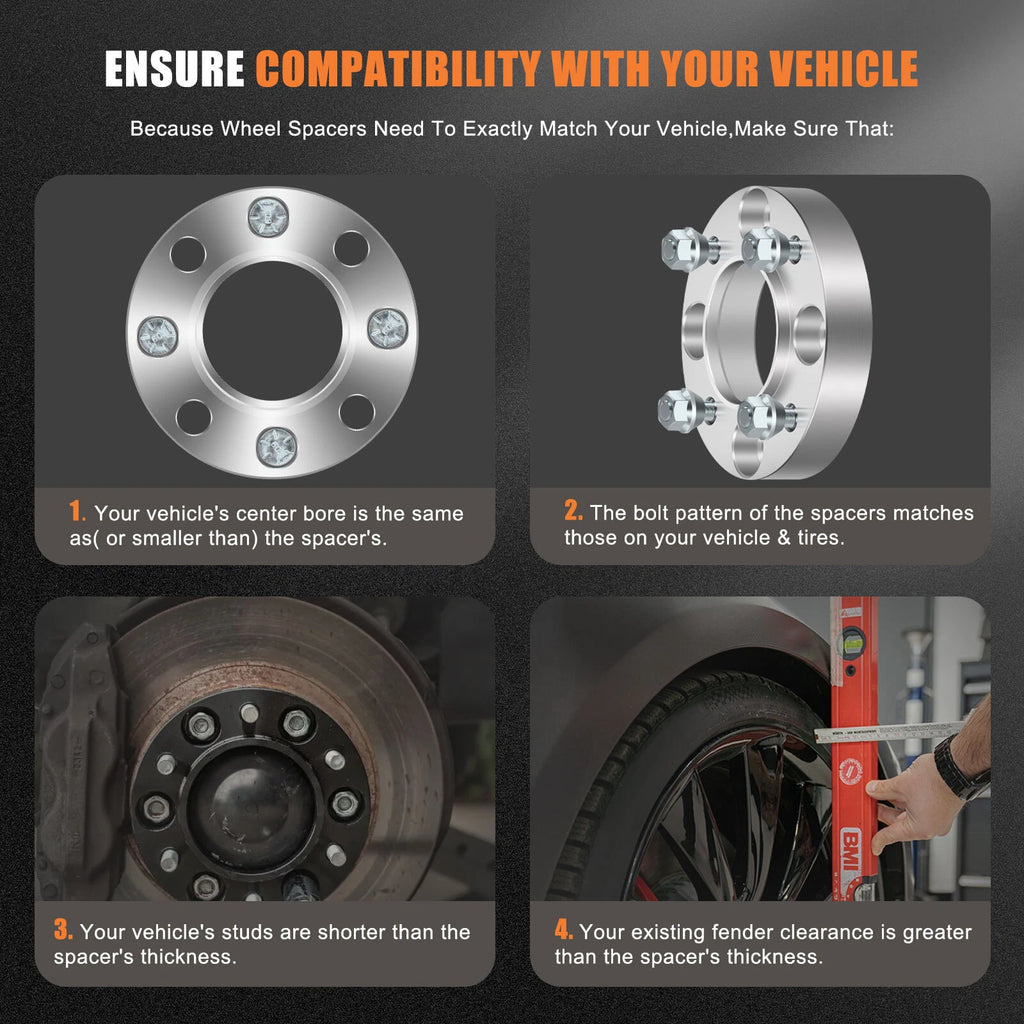 ENSURE COMPATIBILITY WITH YOUR VEHICLE

Because Wheel Spacers Need To Exactly Match Your Vehicle,Make Sure That:

1. Your vehicle's center bore is the same as( or smaller than) the spacer's.

2. The bolt pattern of the spacers matches those on your vehicle & tires.

BMI

3. Your vehicle's studs are shorter than the spacer's thickness.

4. Your existing fender clearance is greater than the spacer's thickness.