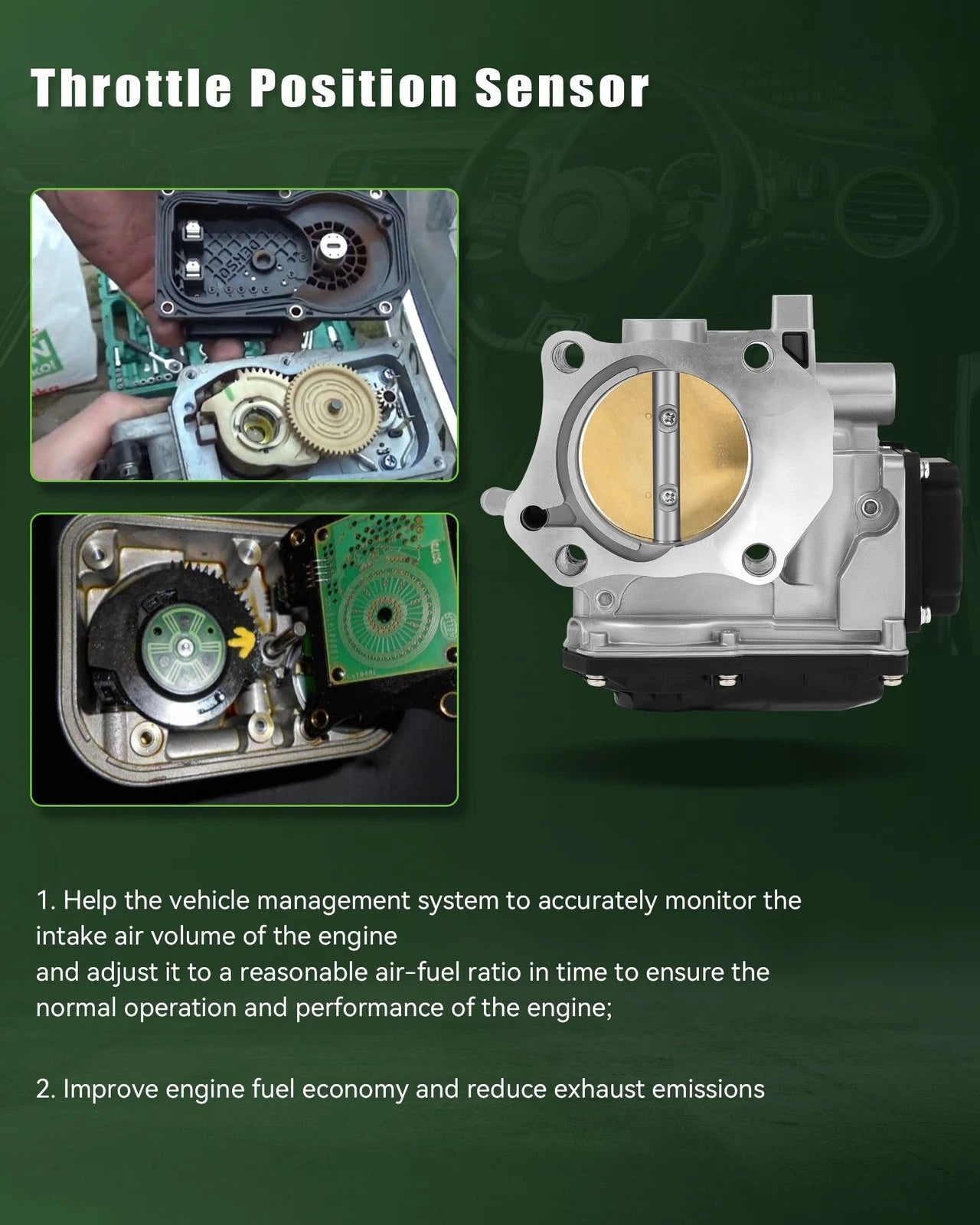 Throttle Position Sensor

1. Help the vehicle management system to accurately monitor the intake air volume of the engine
and adjust it to a reasonable air-fuel ratio in time to ensure the normal operation and performance of the engine;

2. Improve engine fuel economy and reduce exhaust emissions