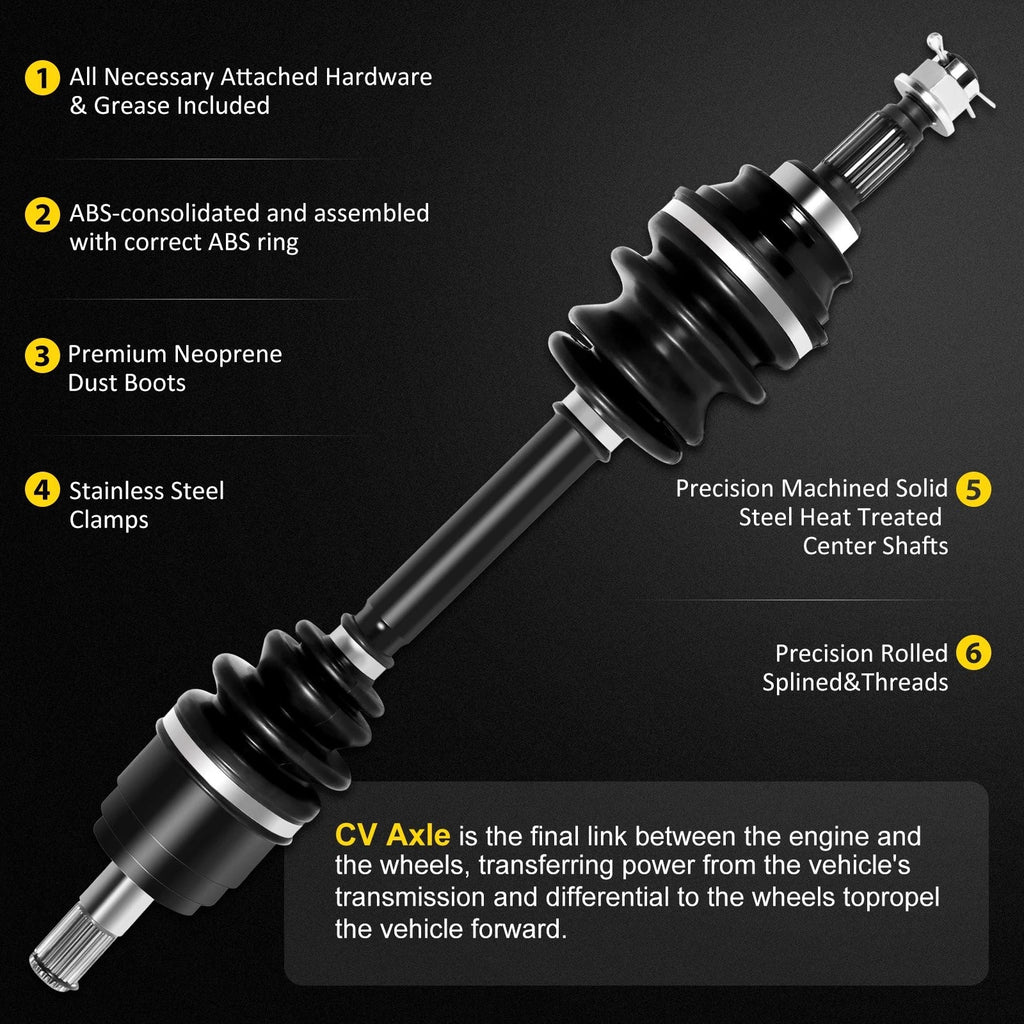 1 All Necessary Attached Hardware & Grease Included

2 ABS-consolidated and assembled with correct ABS ring

3 Premium Neoprene Dust Boots

4 Stainless Steel Clamps

Precision Machined Solid Steel Heat Treated Center Shafts 5

Precision Rolled Splined&Threads 6

CV Axle is the final link between the engine and the wheels, transferring power from the vehicle's transmission and differential to the wheels topropel the vehicle forward.