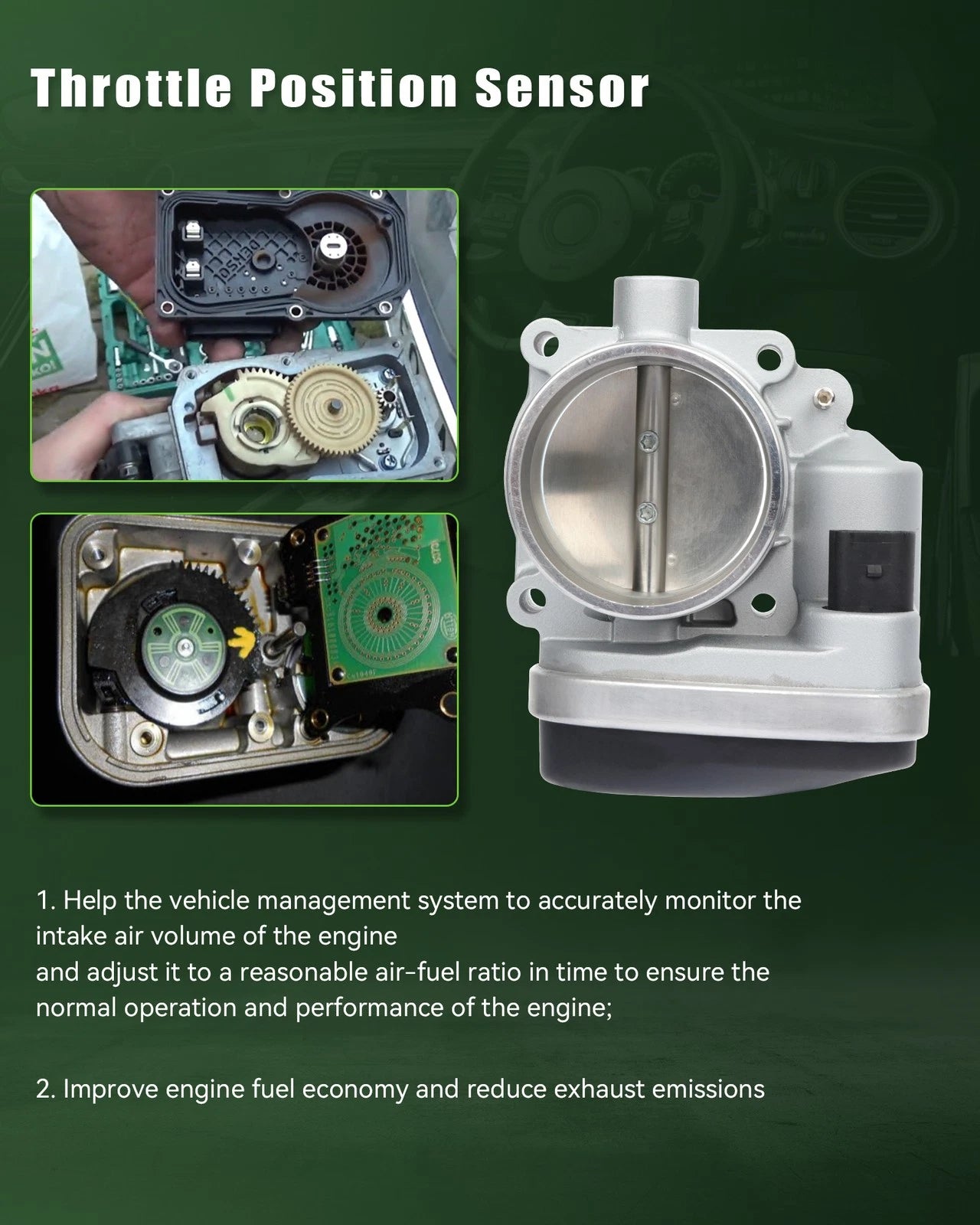 Throttle Position Sensor

1. Help the vehicle management system to accurately monitor the intake air volume of the engine
and adjust it to a reasonable air-fuel ratio in time to ensure the normal operation and performance of the engine;

2. Improve engine fuel economy and reduce exhaust emissions