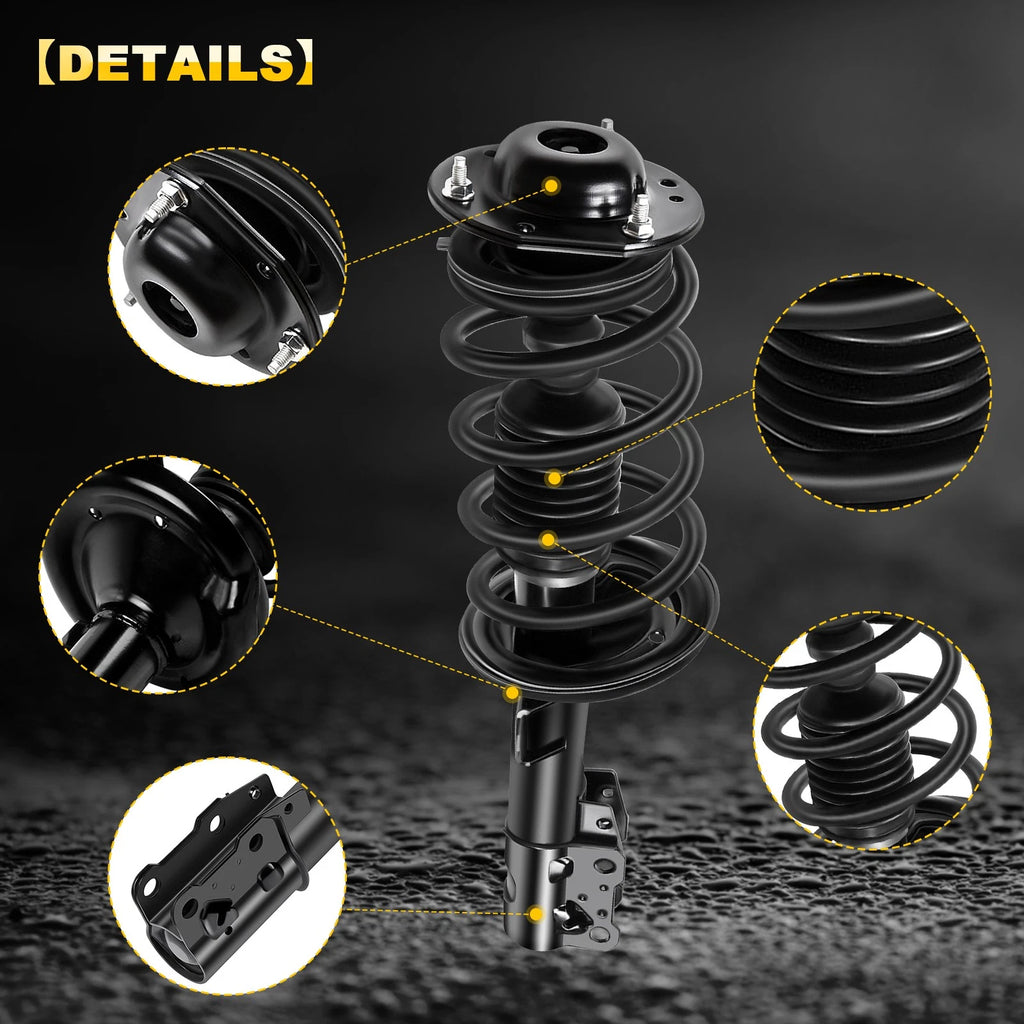 【DETAILS】