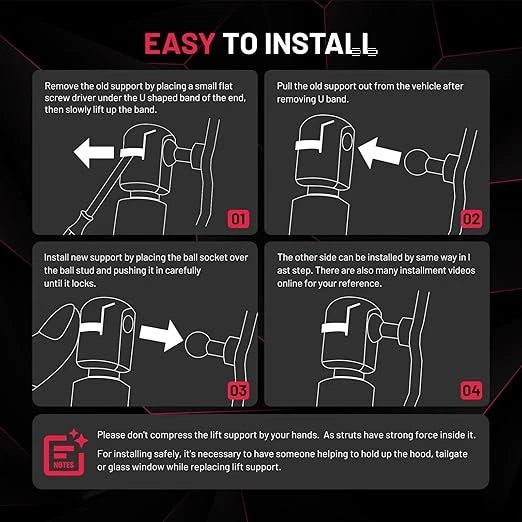 EASY TO INSTALL

Remove the old support by placing a small flat screw driver under the U shaped band of the end, then slowly lift up the band.

01

Pull the old support out from the vehicle after removing U band.

02

Install new support by placing the ball socket over the ball stud and pushing it in carefully until it locks.

03

The other side can be installed by same way in l ast step. There are also many installment videos online for your reference.

04

NOTES

Please don't compress the lift support by your hands. As struts have strong force inside it.

For installing safely, it's necessary to have someone helping to hold up the hood, tailgate or glass window while replacing lift support.