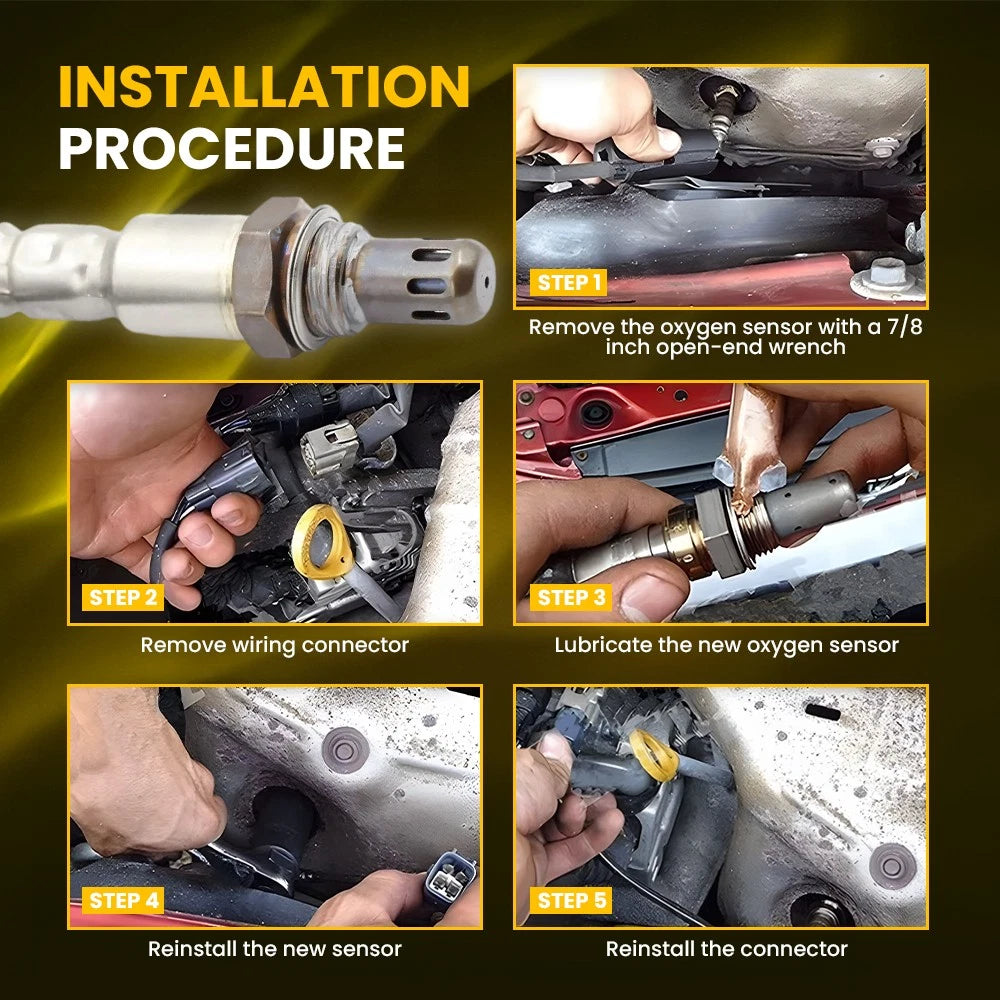 INSTALLATION PROCEDURE

STEP 1

Remove the oxygen sensor with a 7/8 inch open-end wrench

STEP 2

Remove wiring connector

STEP 3

Lubricate the new oxygen sensor

STEP 4

Reinstall the new sensor

STEP 5

Reinstall the connector