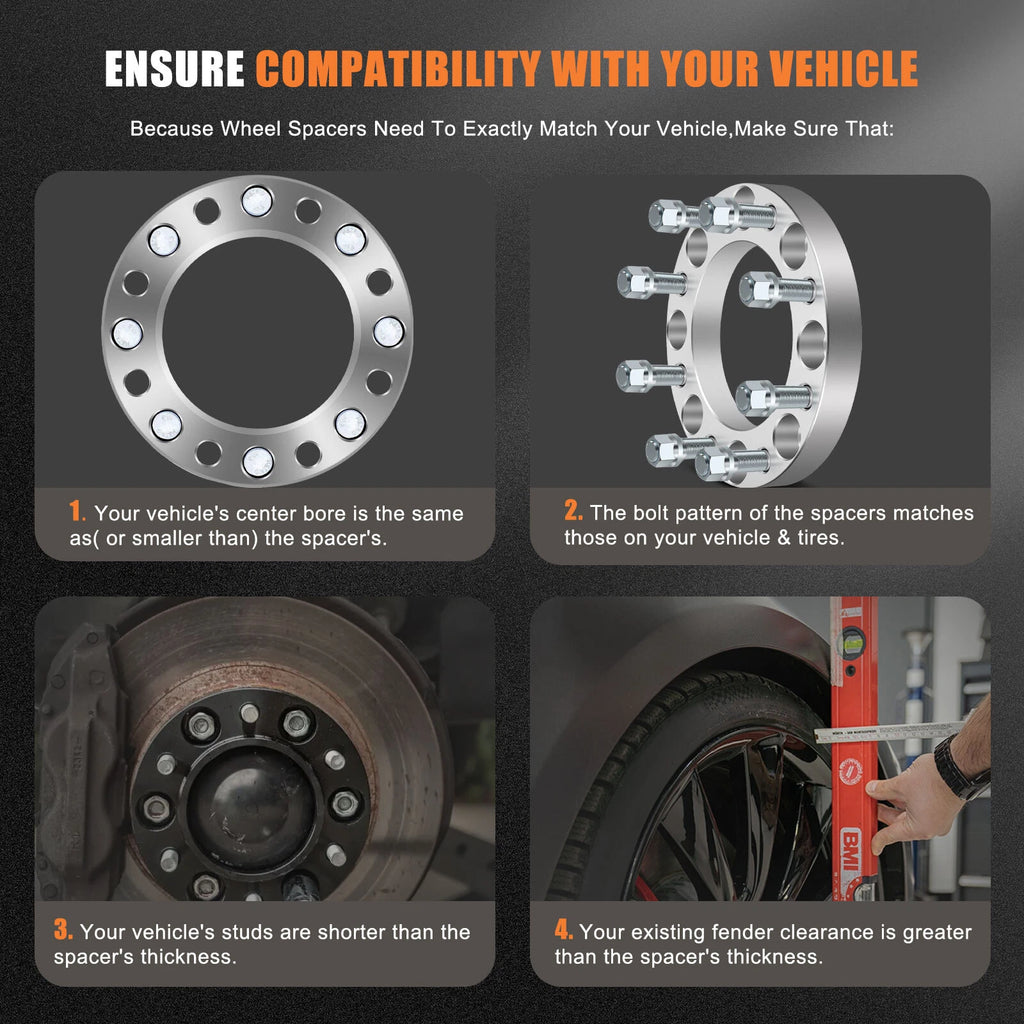 ENSURE COMPATIBILITY WITH YOUR VEHICLE

Because Wheel Spacers Need To Exactly Match Your Vehicle,Make Sure That:

1. Your vehicle's center bore is the same as( or smaller than) the spacer's.

2. The bolt pattern of the spacers matches those on your vehicle & tires.

3. Your vehicle's studs are shorter than the spacer's thickness.

BMI

4. Your existing fender clearance is greater than the spacer's thickness.