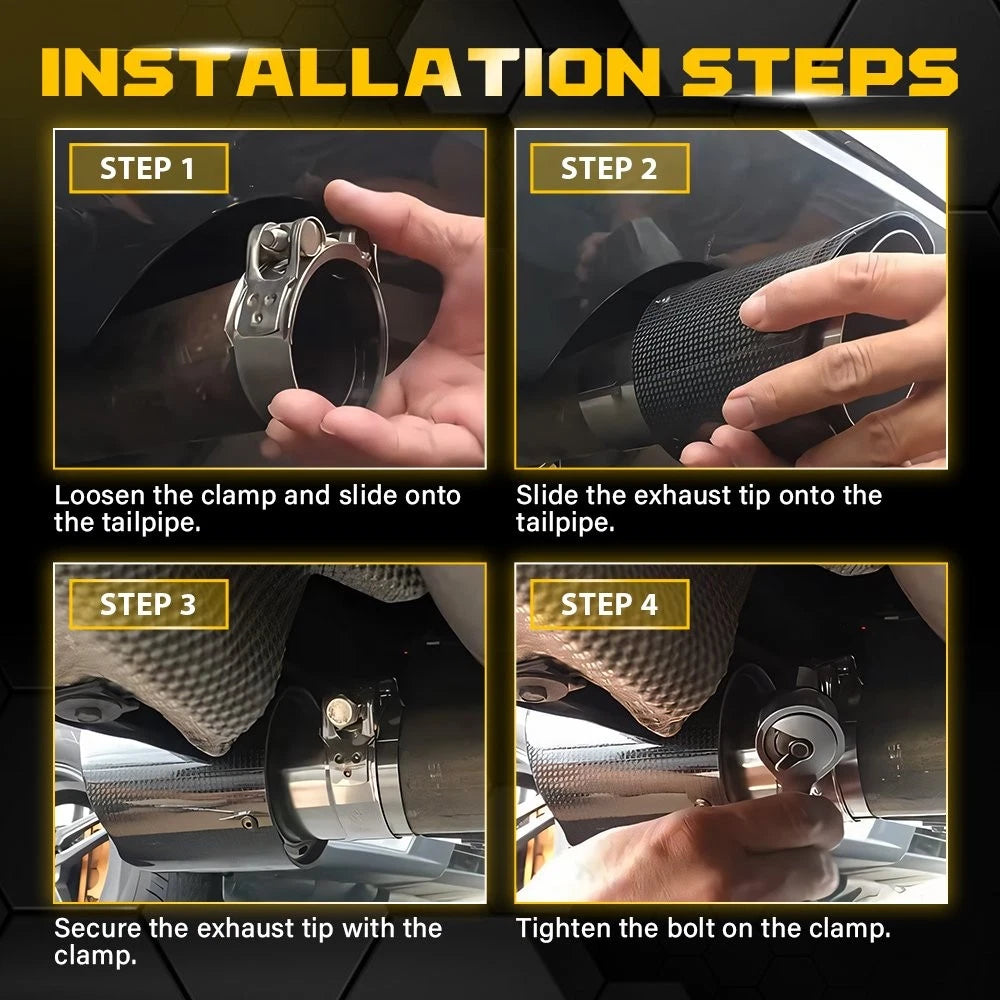 INSTALLATION STEPS

STEP 1

Loosen the clamp and slide onto the tailpipe.

STEP 2

Slide the exhaust tip onto the tailpipe.

STEP 3

Secure the exhaust tip with the clamp.

STEP 4

Tighten the bolt on the clamp.