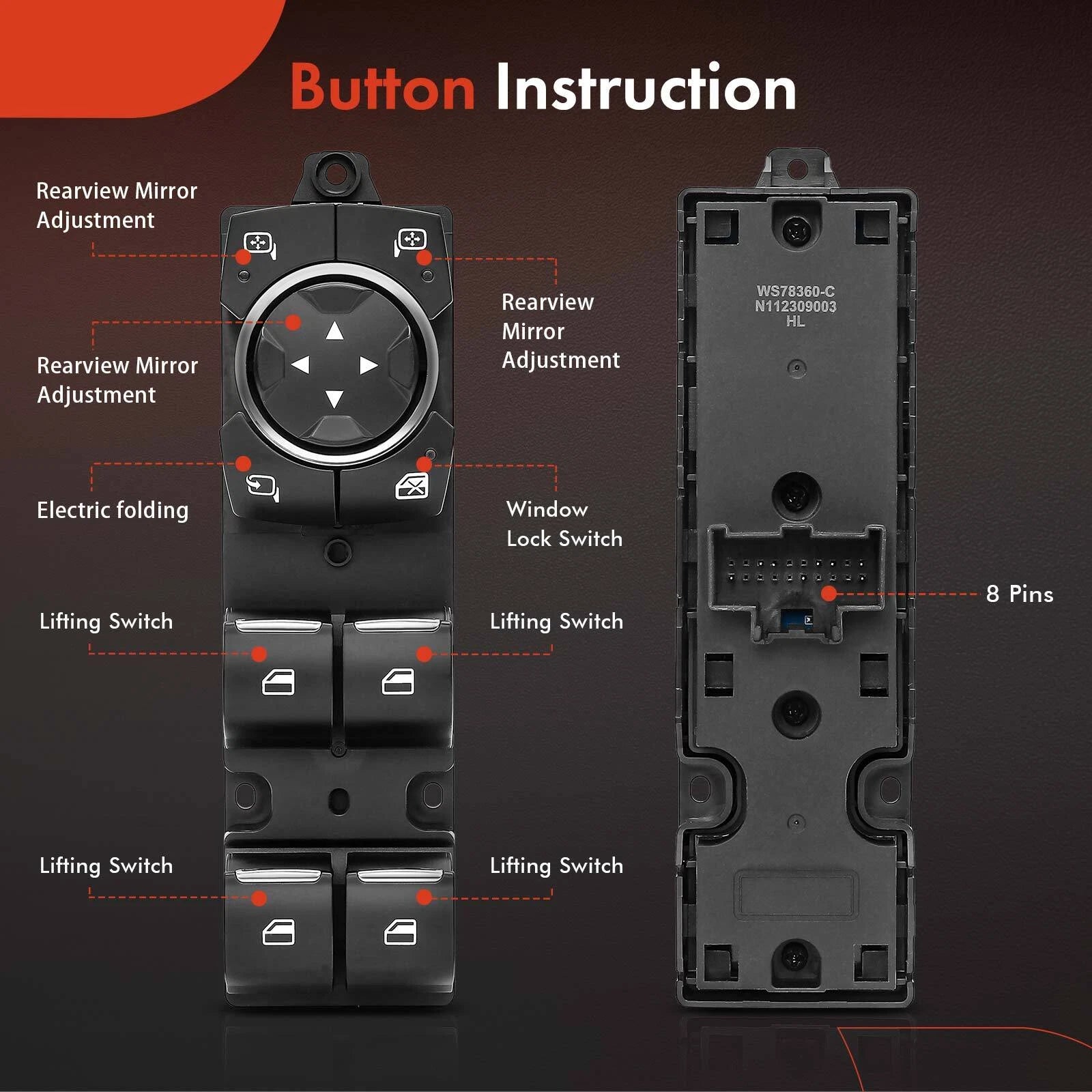 Button Instruction

Rearview Mirror Adjustment

Rearview Mirror Adjustment

Rearview Mirror Adjustment

Electric folding

Window Lock Switch

Lifting Switch

Lifting Switch

Lifting Switch

Lifting Switch

WS78360-C
N112309003
HL

8 Pins