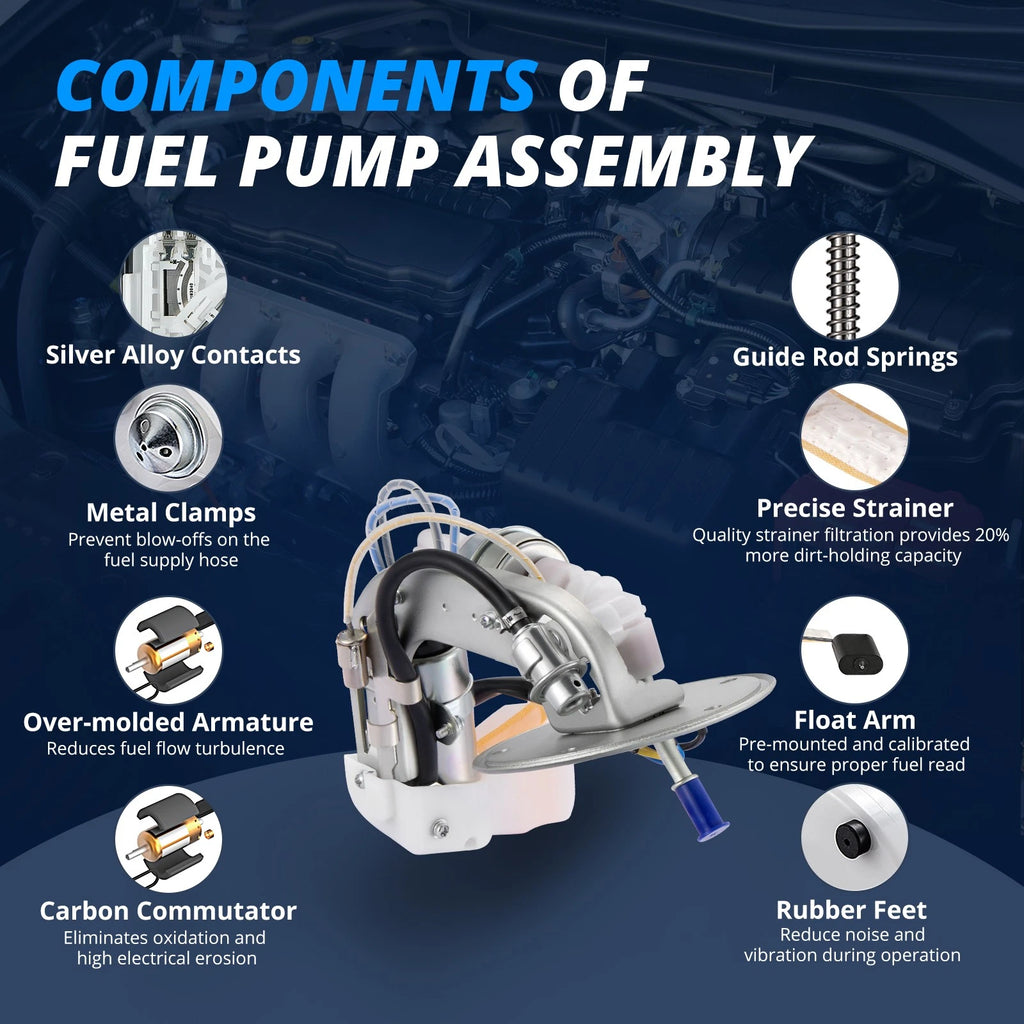 COMPONENTS OF FUEL PUMP ASSEMBLY

Silver Alloy Contacts

Metal Clamps
Prevent blow-offs on the fuel supply hose

Over-molded Armature
Reduces fuel flow turbulence

Carbon Commutator
Eliminates oxidation and high electrical erosion

Guide Rod Springs

Precise Strainer
Quality strainer filtration provides 20% more dirt-holding capacity

Float Arm
Pre-mounted and calibrated to ensure proper fuel read

Rubber Feet
Reduce noise and vibration during operation