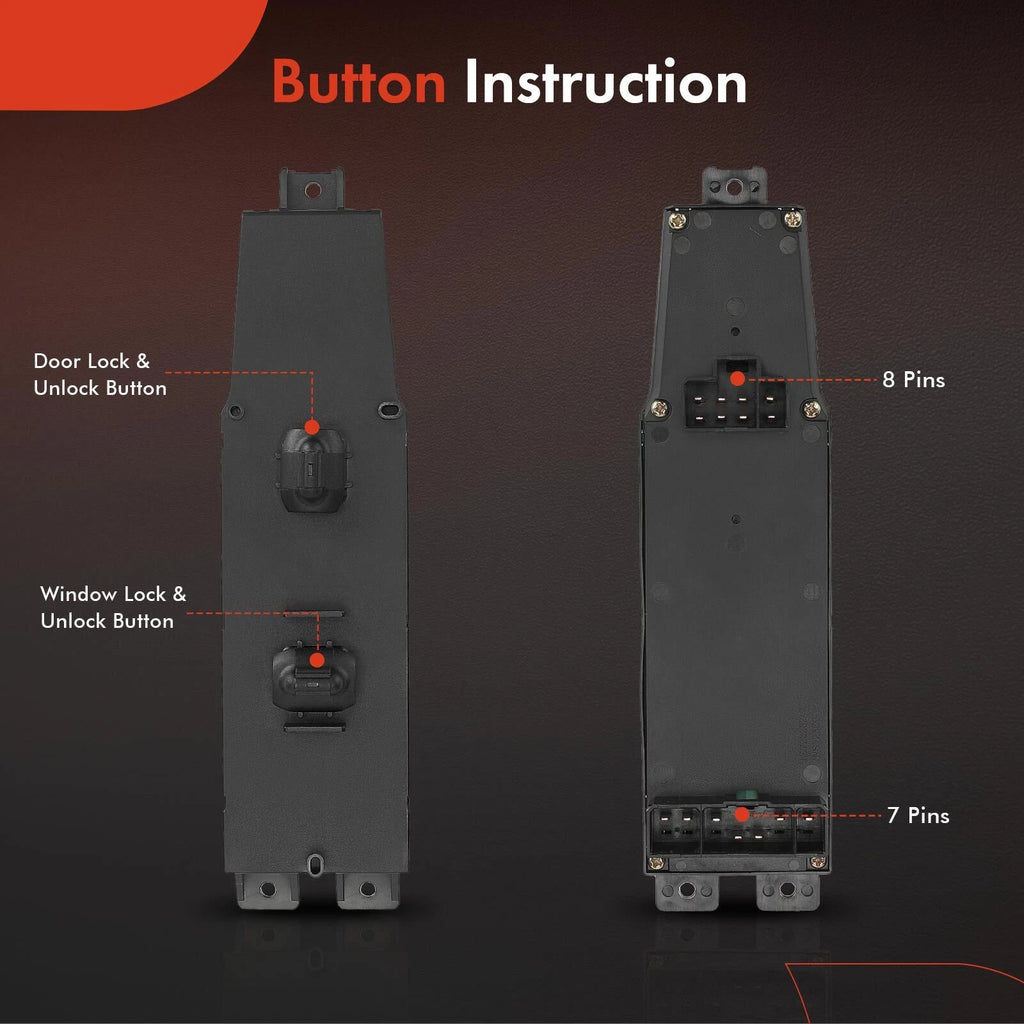 Button Instruction

Door Lock & Unlock Button

Window Lock & Unlock Button

8 Pins

7 Pins