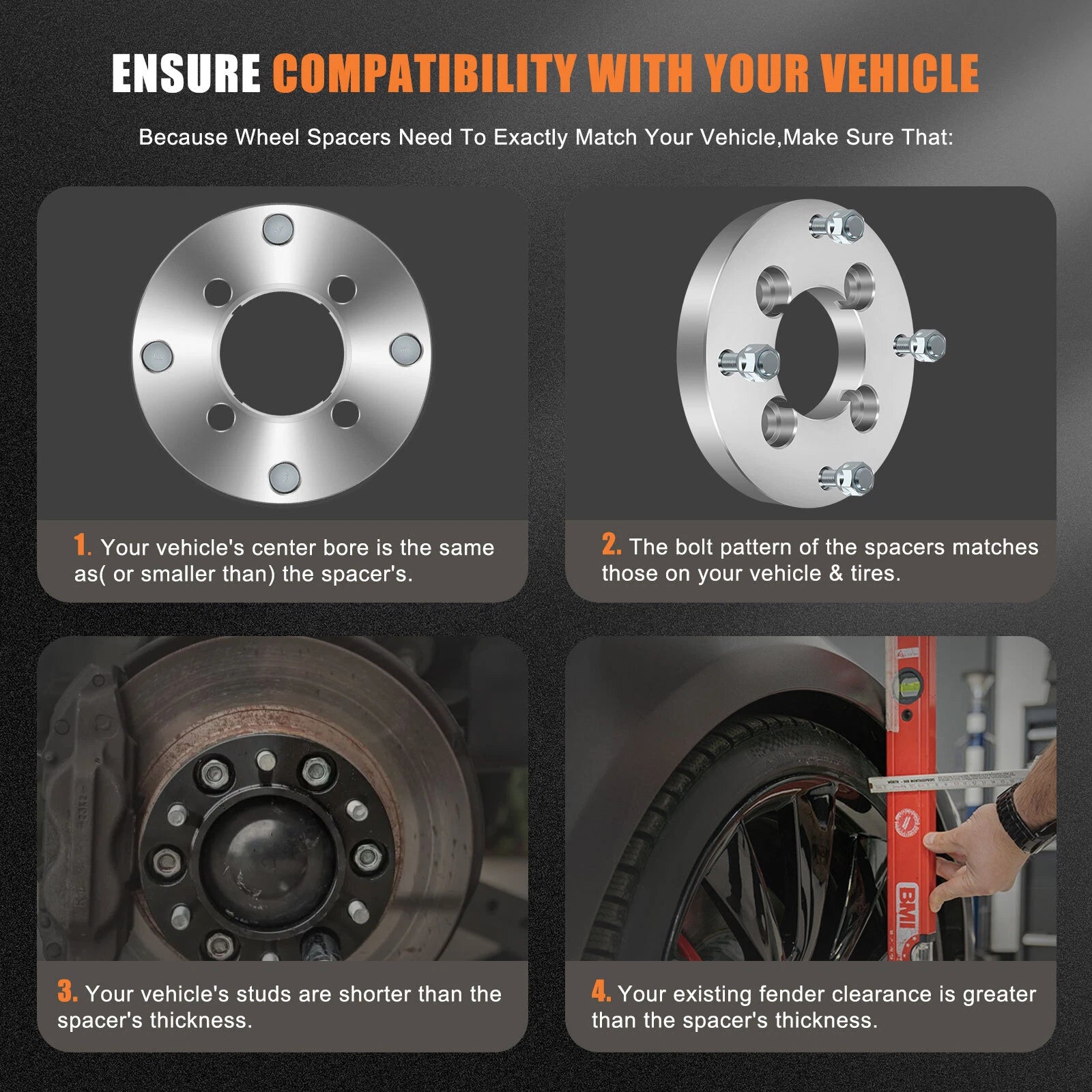 ENSURE COMPATIBILITY WITH YOUR VEHICLE

Because Wheel Spacers Need To Exactly Match Your Vehicle,Make Sure That:

1. Your vehicle's center bore is the same as( or smaller than) the spacer's.

2. The bolt pattern of the spacers matches those on your vehicle & tires.

BMI

3. Your vehicle's studs are shorter than the spacer's thickness.

4. Your existing fender clearance is greater than the spacer's thickness.