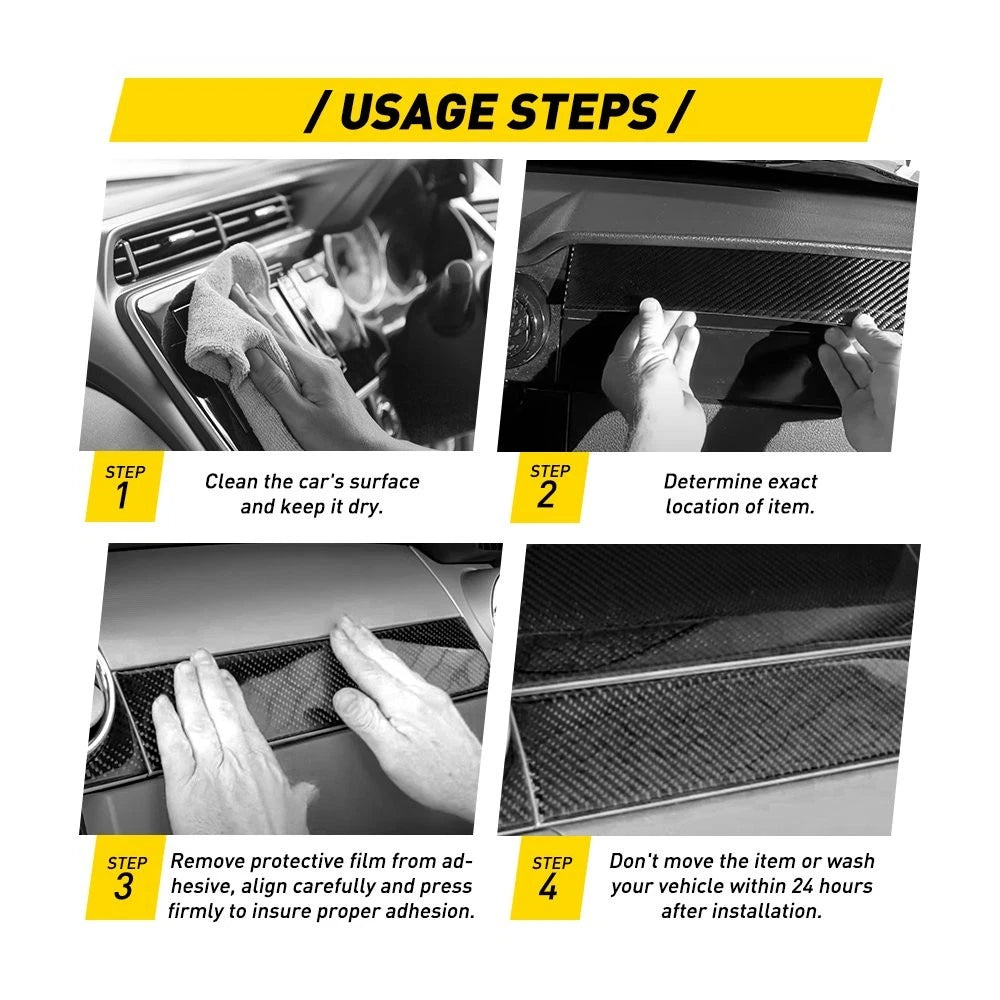 / USAGE STEPS /

STEP 1
Clean the car's surface and keep it dry.

STEP 2
Determine exact location of item.

STEP 3
Remove protective film from adhesive, align carefully and press firmly to insure proper adhesion.

STEP 4
Don't move the item or wash your vehicle within 24 hours after installation.