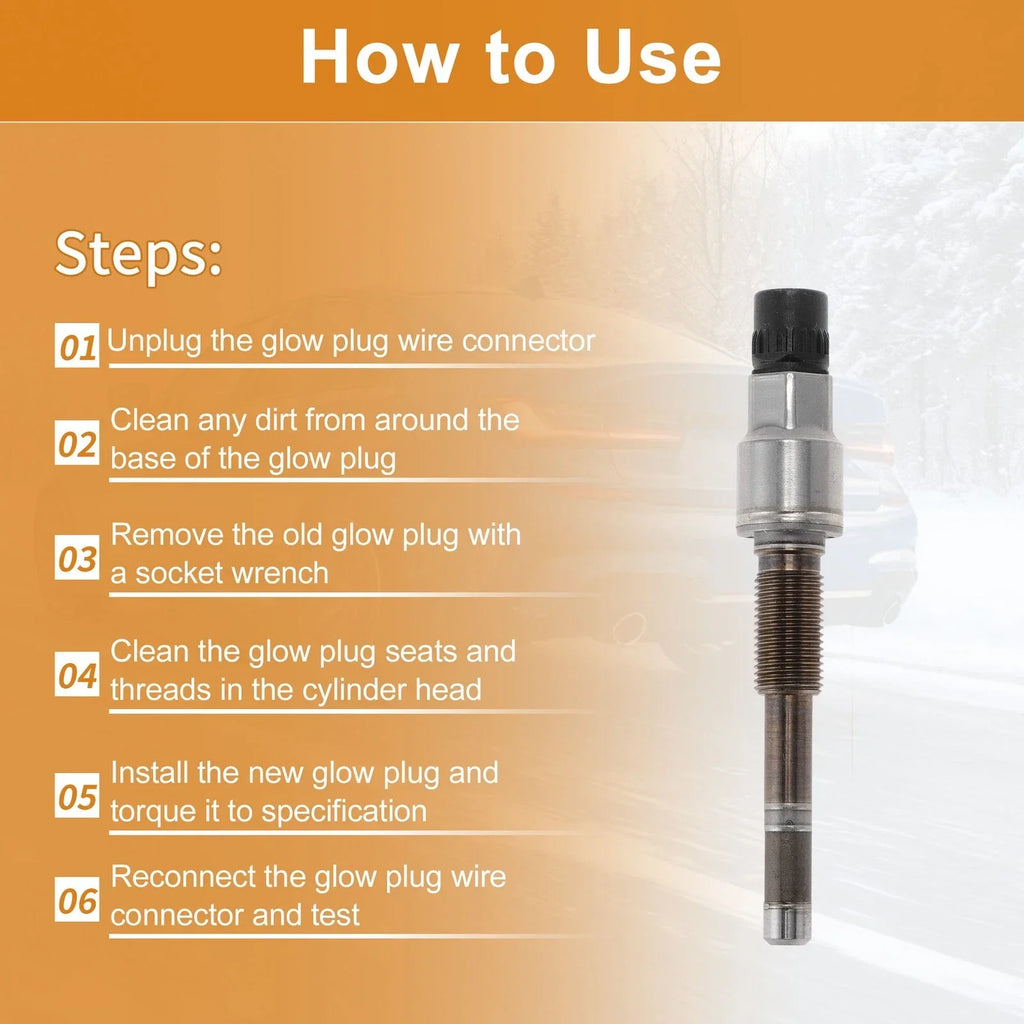 How to Use

Steps:

01 Unplug the glow plug wire connector

02 Clean any dirt from around the base of the glow plug

03 Remove the old glow plug with a socket wrench

04 Clean the glow plug seats and threads in the cylinder head

05 Install the new glow plug and torque it to specification

06 Reconnect the glow plug wire connector and test