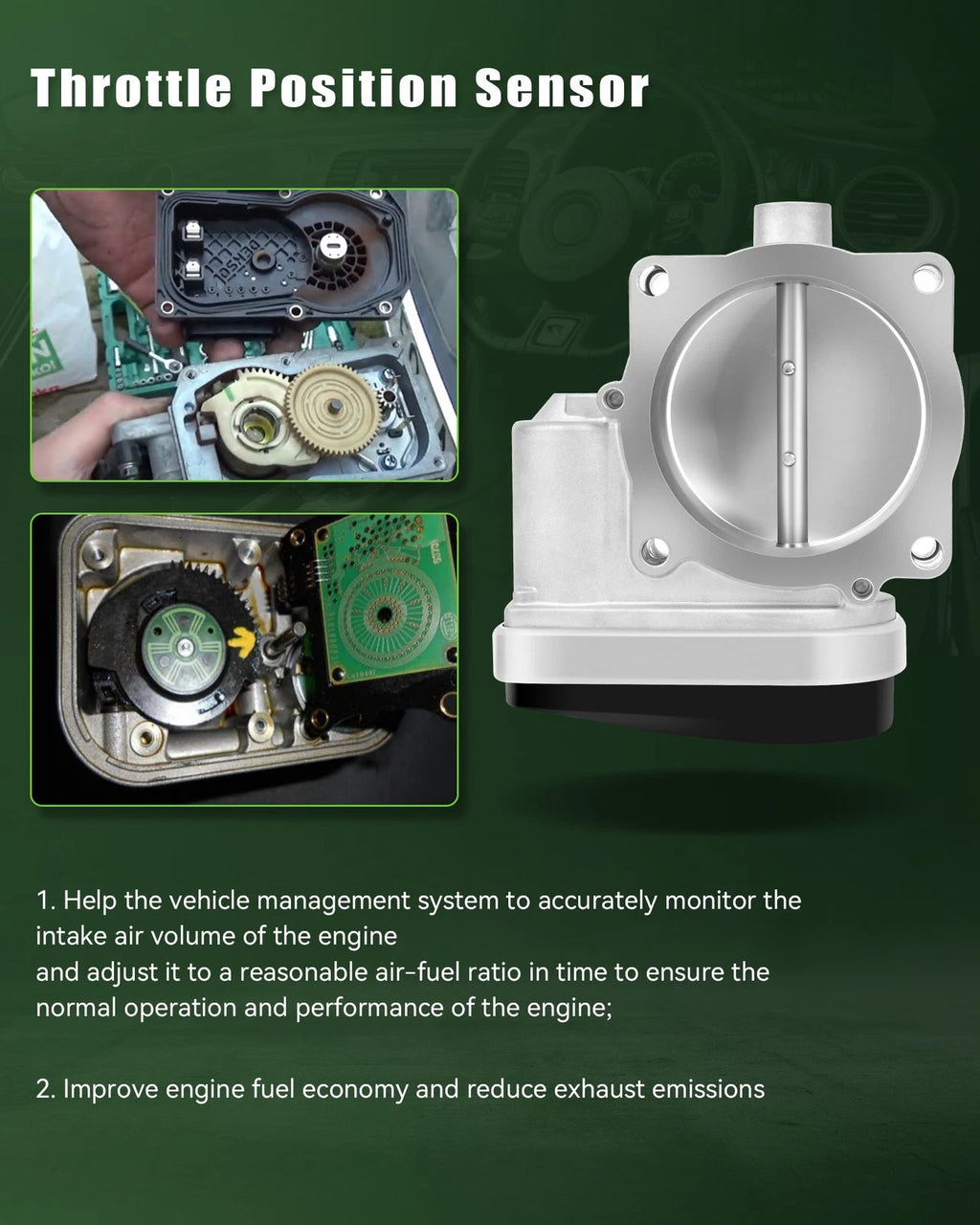 Throttle Position Sensor

1. Help the vehicle management system to accurately monitor the intake air volume of the engine
and adjust it to a reasonable air-fuel ratio in time to ensure the normal operation and performance of the engine;

2. Improve engine fuel economy and reduce exhaust emissions