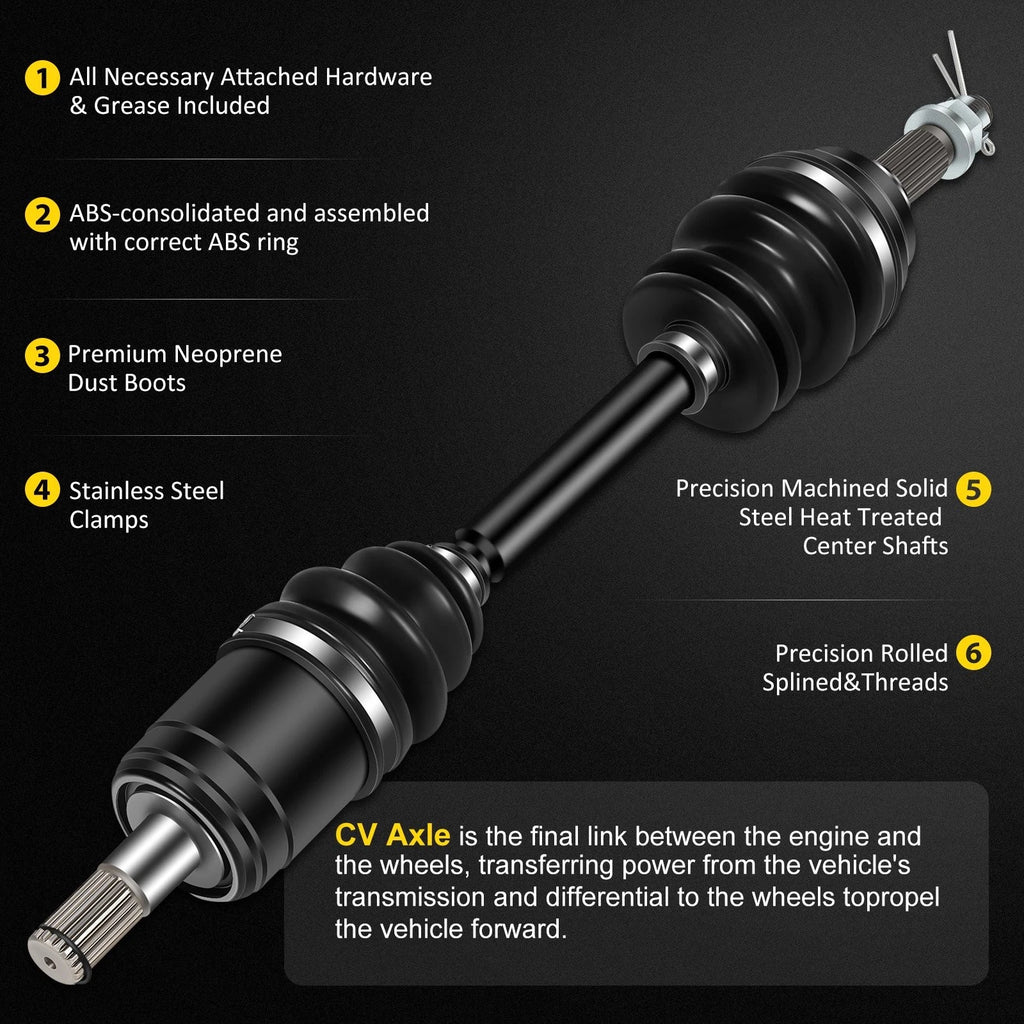 1 All Necessary Attached Hardware & Grease Included

2 ABS-consolidated and assembled with correct ABS ring

3 Premium Neoprene Dust Boots

4 Stainless Steel Clamps

Precision Machined Solid Steel Heat Treated Center Shafts 5

Precision Rolled Splined&Threads 6

CV Axle is the final link between the engine and the wheels, transferring power from the vehicle's transmission and differential to the wheels topropel the vehicle forward.