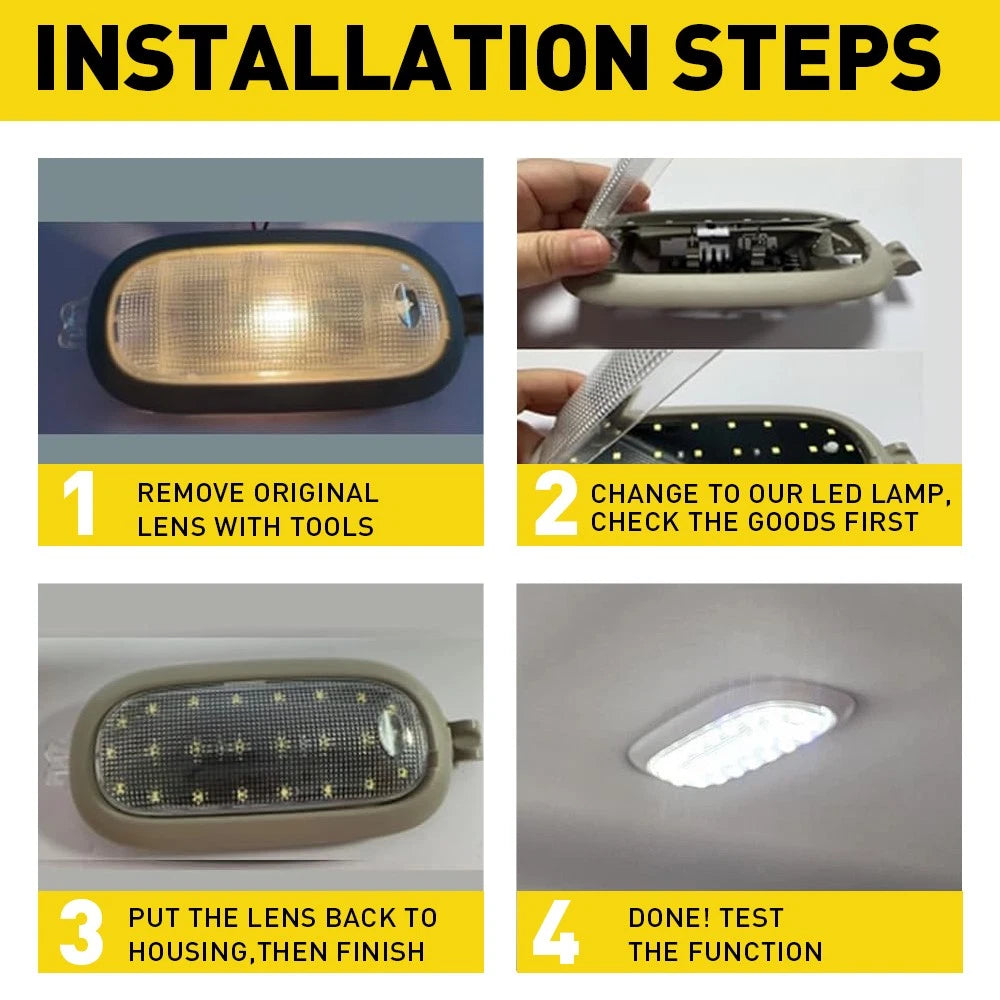 INSTALLATION STEPS

1 REMOVE ORIGINAL LENS WITH TOOLS

2 CHANGE TO OUR LED LAMP, CHECK THE GOODS FIRST

3 PUT THE LENS BACK TO HOUSING,THEN FINISH

4 DONE! TEST THE FUNCTION