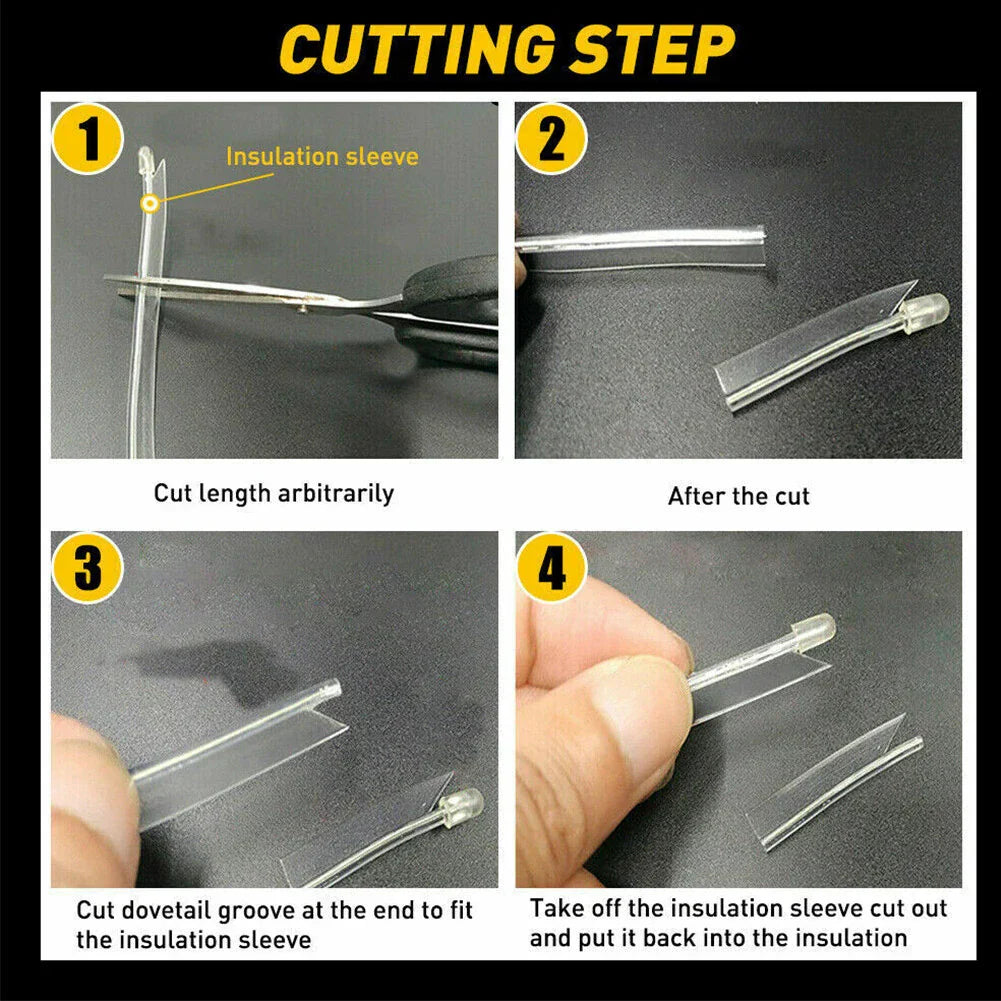 CUTTING STEP

1

Insulation sleeve

Cut length arbitrarily

2

After the cut

3

Cut dovetail groove at the end to fit the insulation sleeve

4

Take off the insulation sleeve cut out and put it back into the insulation