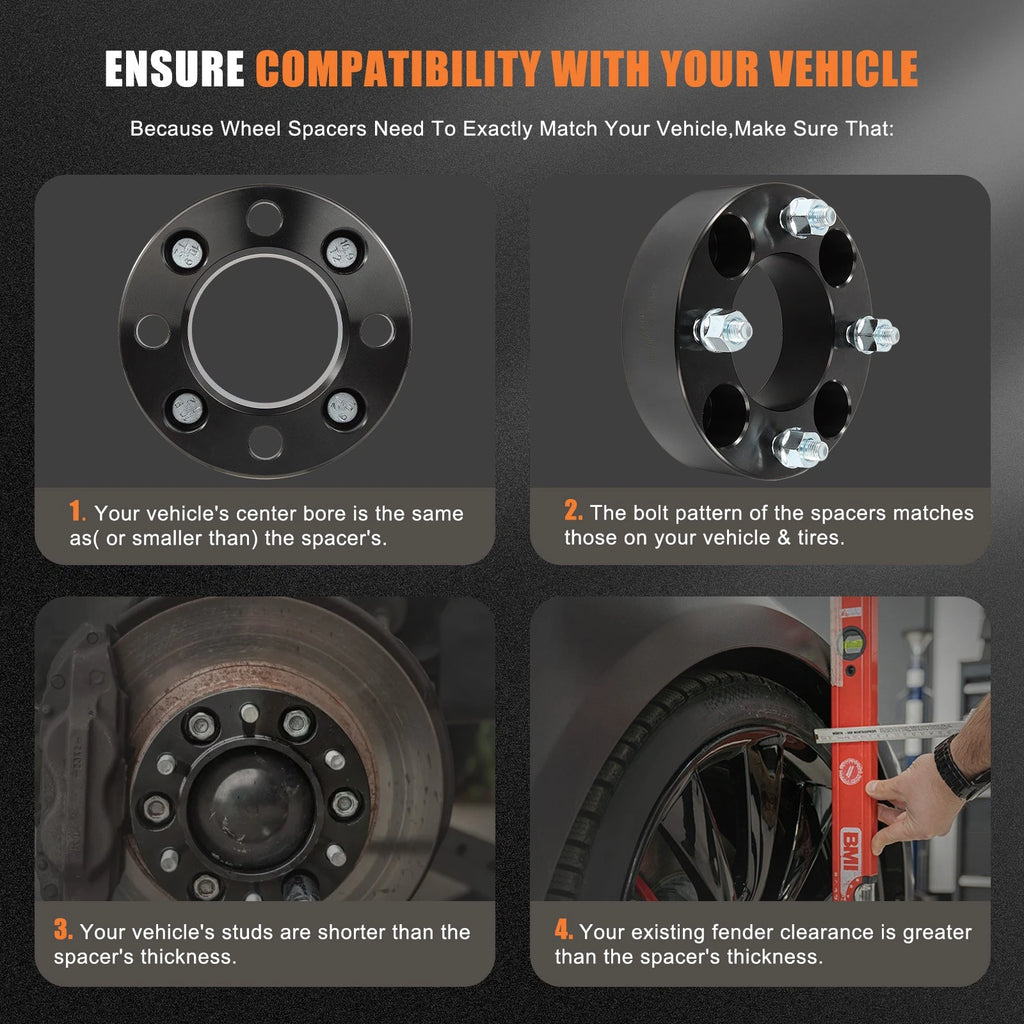 ENSURE COMPATIBILITY WITH YOUR VEHICLE

Because Wheel Spacers Need To Exactly Match Your Vehicle,Make Sure That:

1. Your vehicle's center bore is the same as( or smaller than) the spacer's.

2. The bolt pattern of the spacers matches those on your vehicle & tires.

3. Your vehicle's studs are shorter than the spacer's thickness.

BMI

4. Your existing fender clearance is greater than the spacer's thickness.