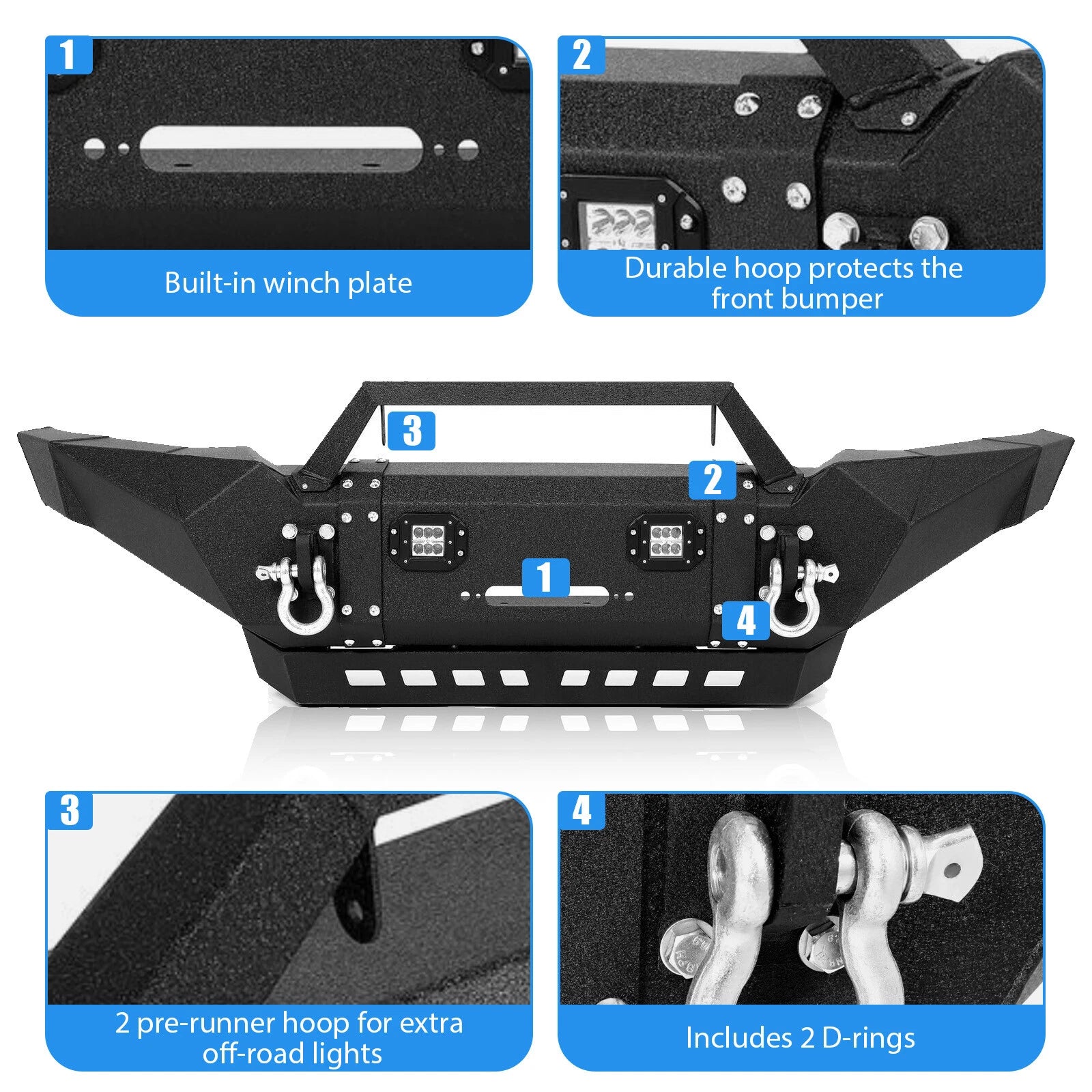 1

Built-in winch plate

2

Durable hoop protects the front bumper

3

2

1

4

3

2 pre-runner hoop for extra off-road lights

4

Includes 2 D-rings