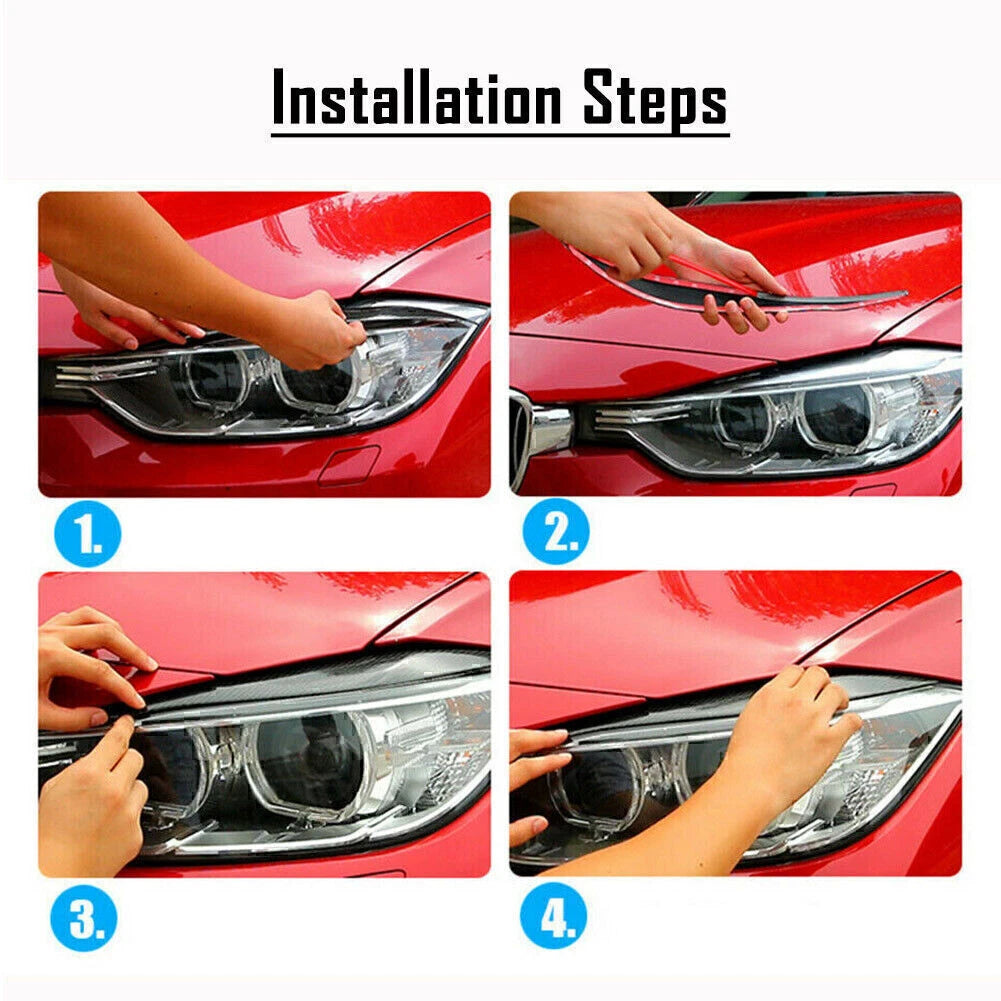 Installation Steps

1.

2.

3.

4.