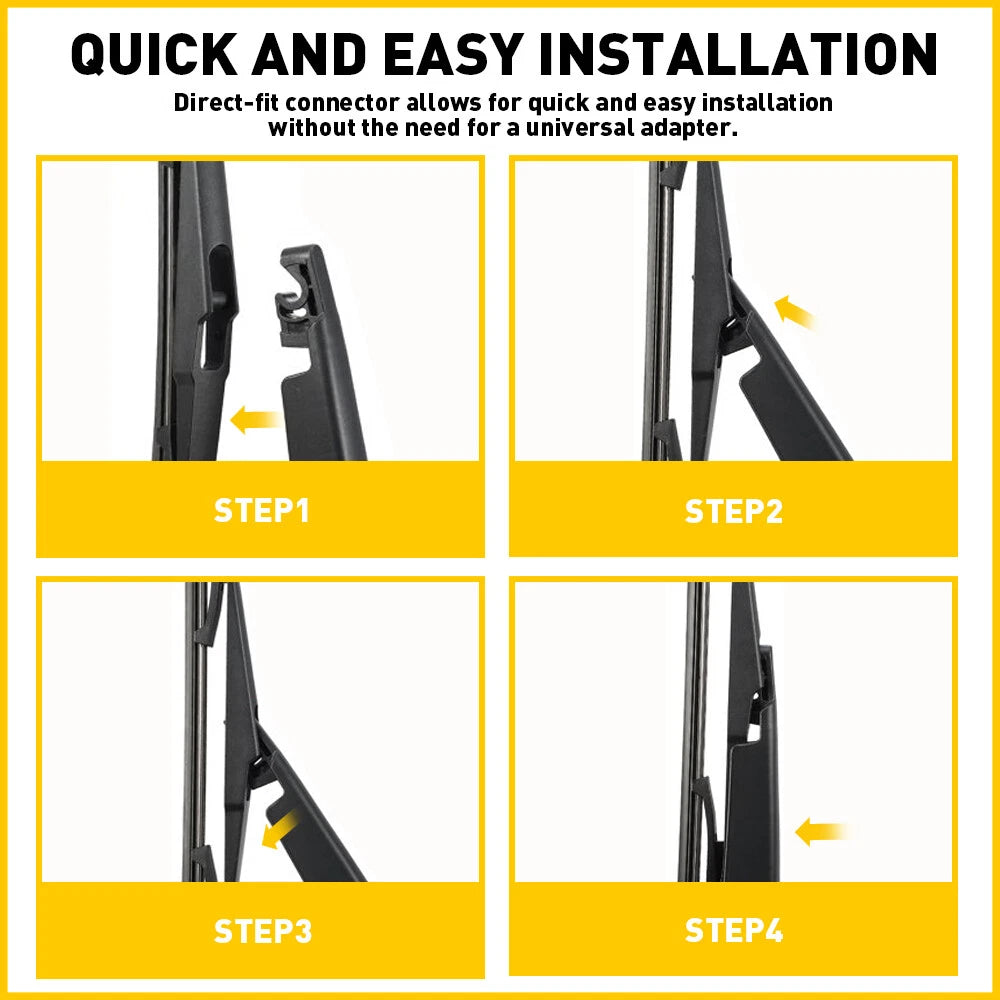 QUICK AND EASY INSTALLATION

Direct-fit connector allows for quick and easy installation without the need for a universal adapter.

STEP1

STEP2

STEP3

STEP4