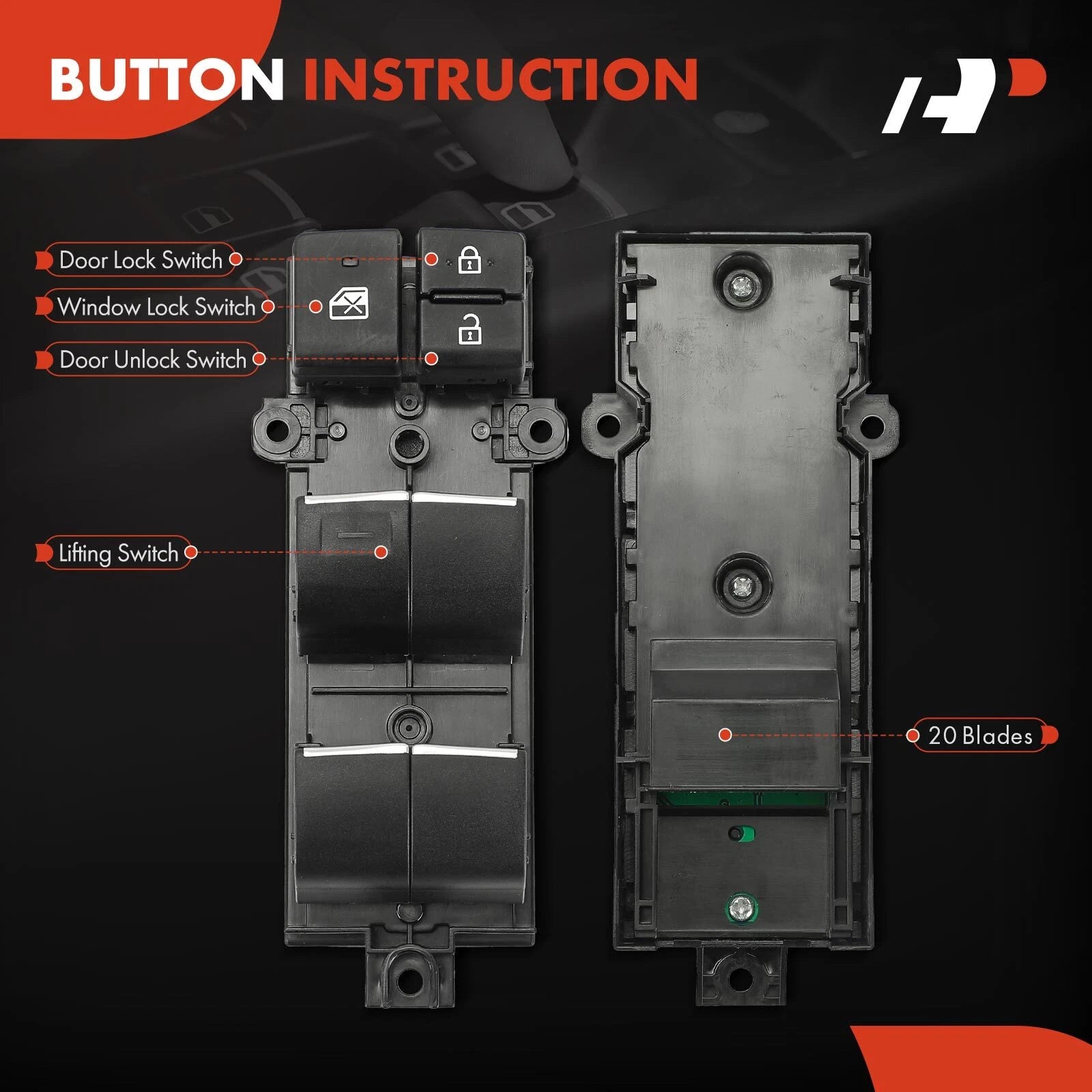 BUTTON INSTRUCTION

Door Lock Switch

Window Lock Switch

Door Unlock Switch

Lifting Switch

20 Blades