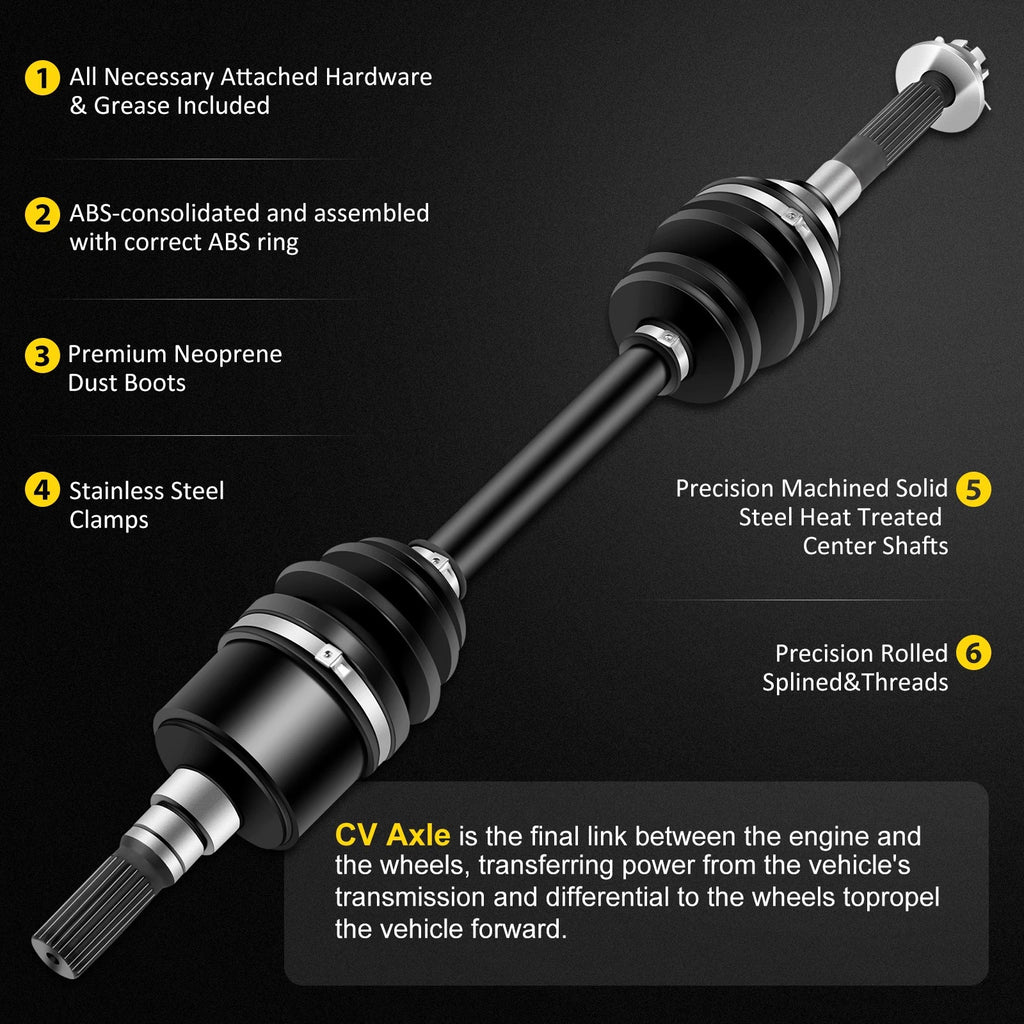 1 All Necessary Attached Hardware & Grease Included

2 ABS-consolidated and assembled with correct ABS ring

3 Premium Neoprene Dust Boots

4 Stainless Steel Clamps

Precision Machined Solid Steel Heat Treated Center Shafts 5

Precision Rolled Splined&Threads 6

CV Axle is the final link between the engine and the wheels, transferring power from the vehicle's transmission and differential to the wheels topropel the vehicle forward.