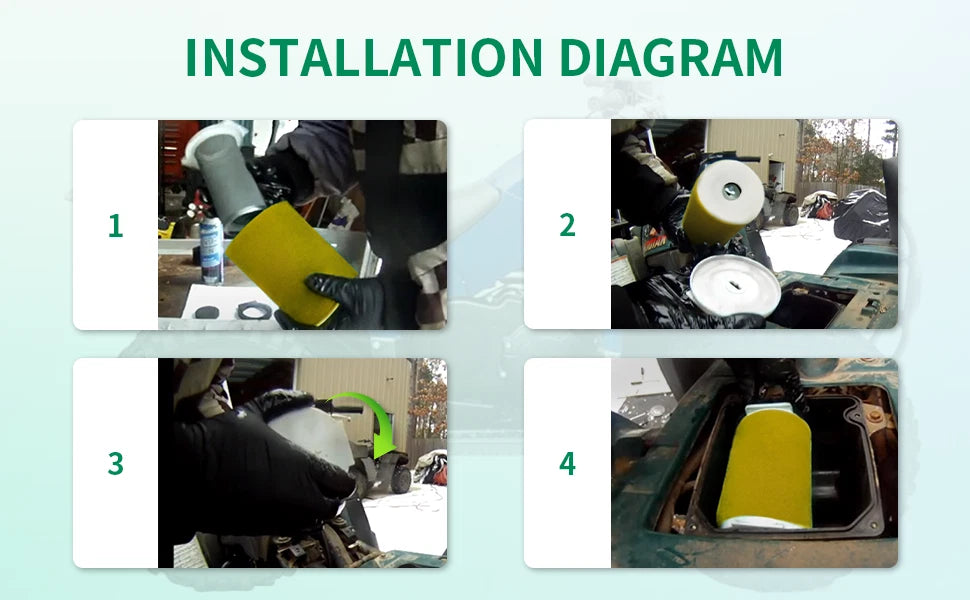 INSTALLATION DIAGRAM

1

2

3

4