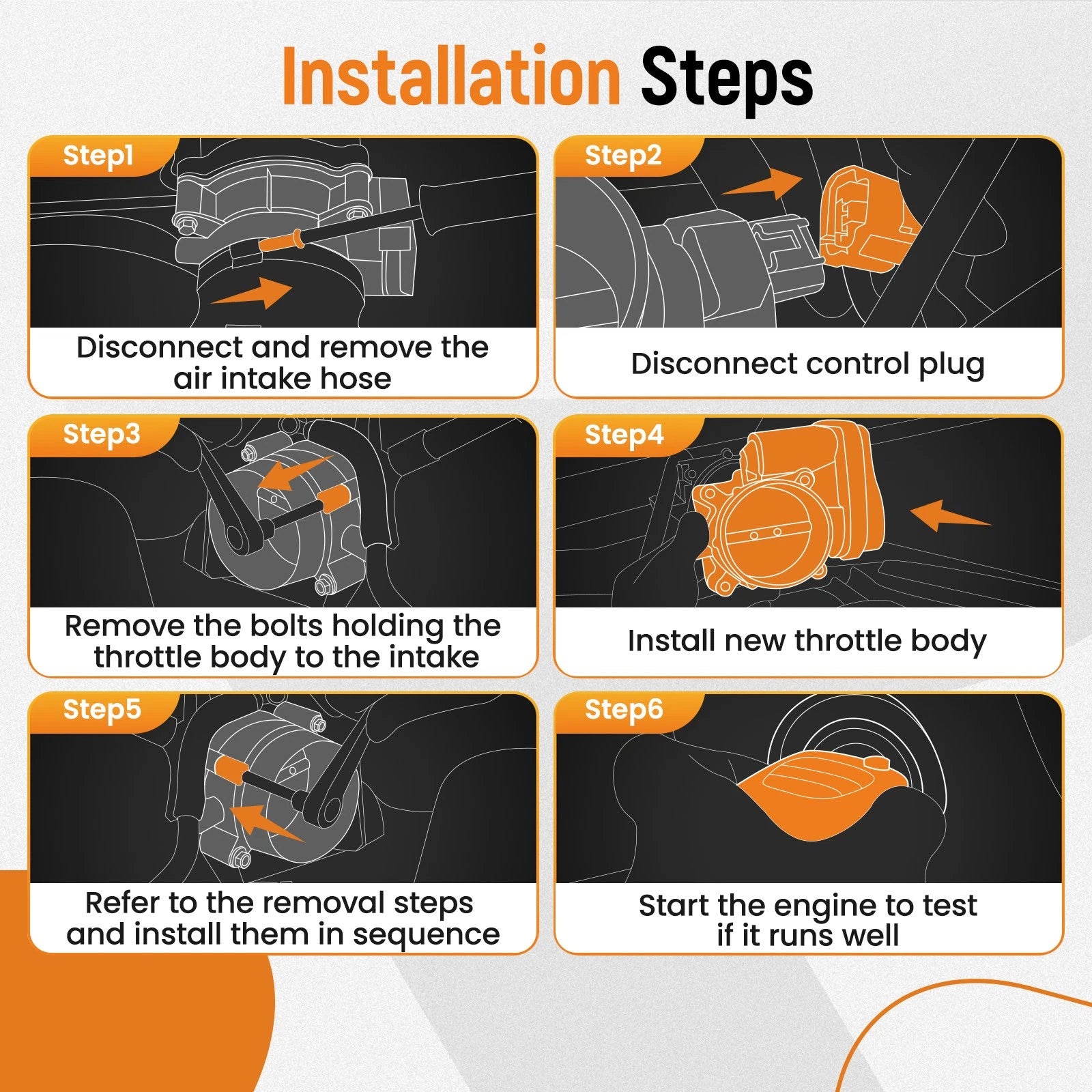 Installation Steps

Step1

Disconnect and remove the air intake hose

Step2

Disconnect control plug

Step3

Remove the bolts holding the throttle body to the intake

Step4

Install new throttle body

Step5

Refer to the removal steps and install them in sequence

Step6

Start the engine to test if it runs well