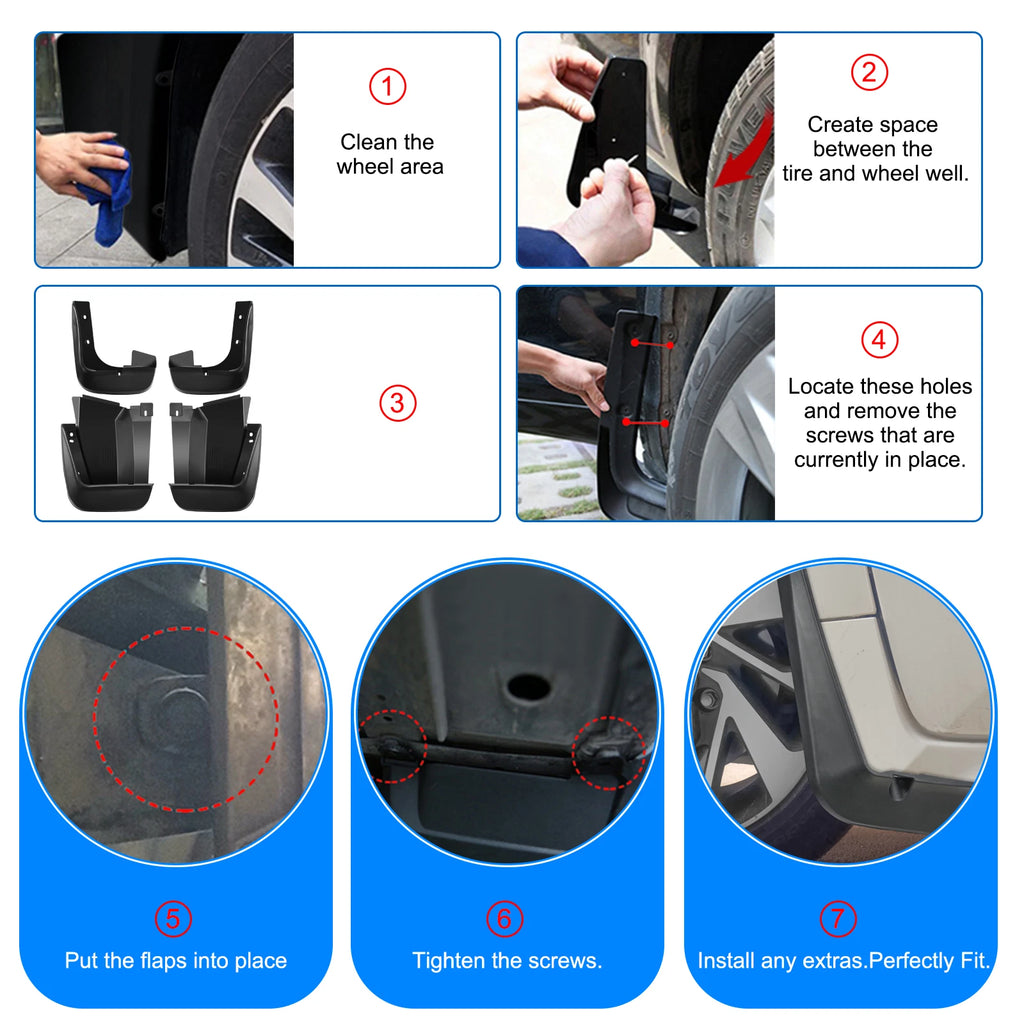 ①
Clean the wheel area

②
Create space between the tire and wheel well.

③

④
Locate these holes and remove the screws that are currently in place.

⑤
Put the flaps into place

⑥
Tighten the screws.

⑦
Install any extras.Perfectly Fit.