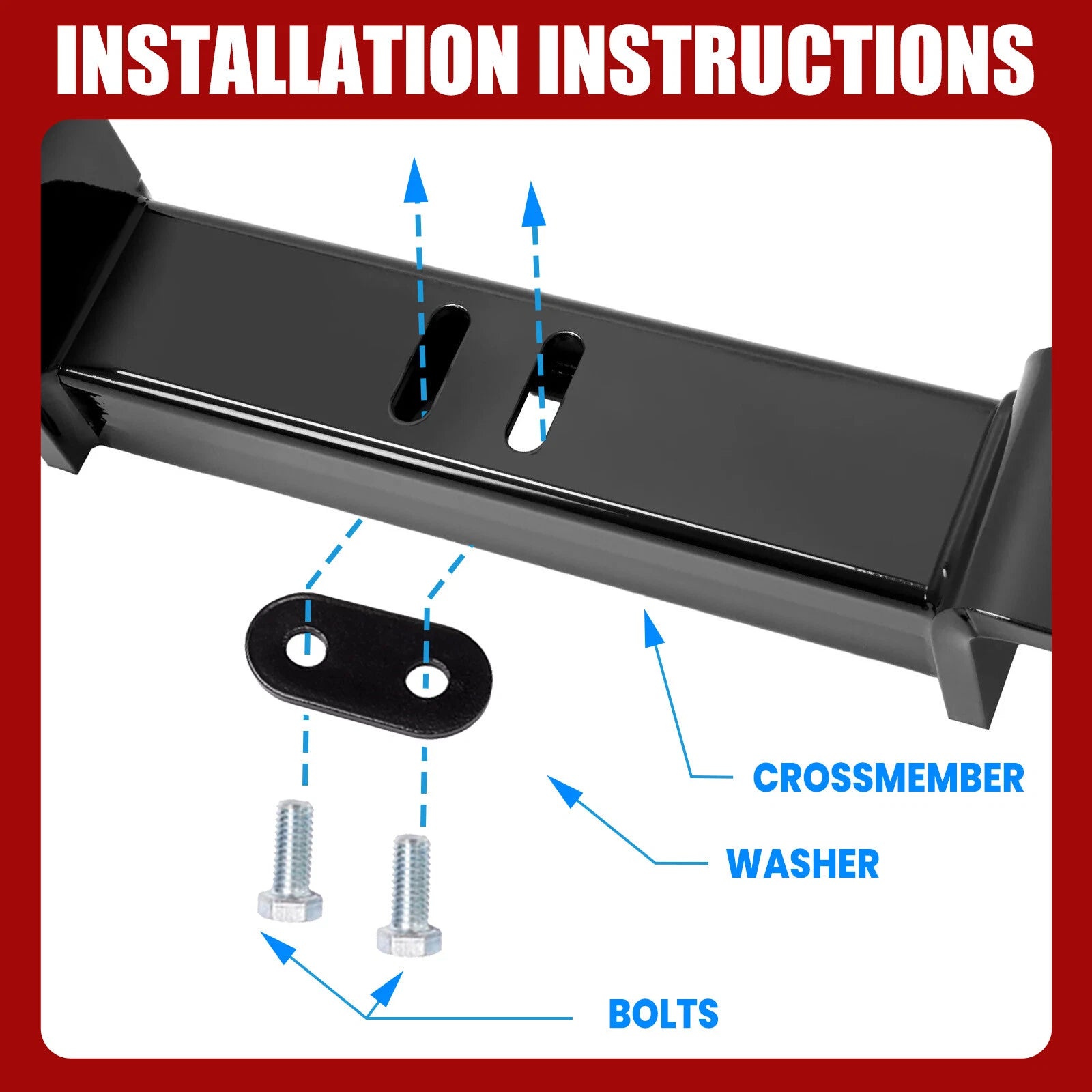 INSTALLATION INSTRUCTIONS

CROSSMEMBER

WASHER

BOLTS