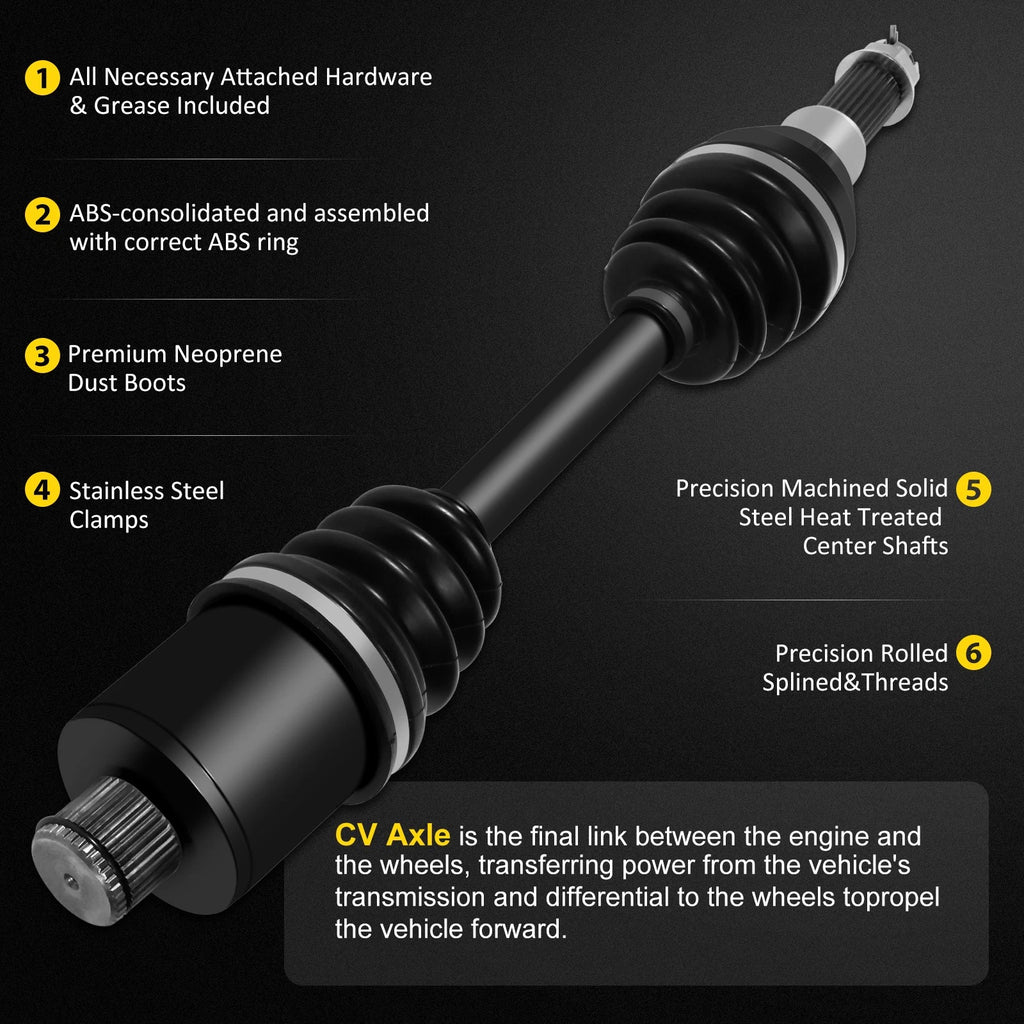 1 All Necessary Attached Hardware & Grease Included

2 ABS-consolidated and assembled with correct ABS ring

3 Premium Neoprene Dust Boots

4 Stainless Steel Clamps

Precision Machined Solid Steel Heat Treated Center Shafts 5

Precision Rolled Splined&Threads 6

CV Axle is the final link between the engine and the wheels, transferring power from the vehicle's transmission and differential to the wheels topropel the vehicle forward.