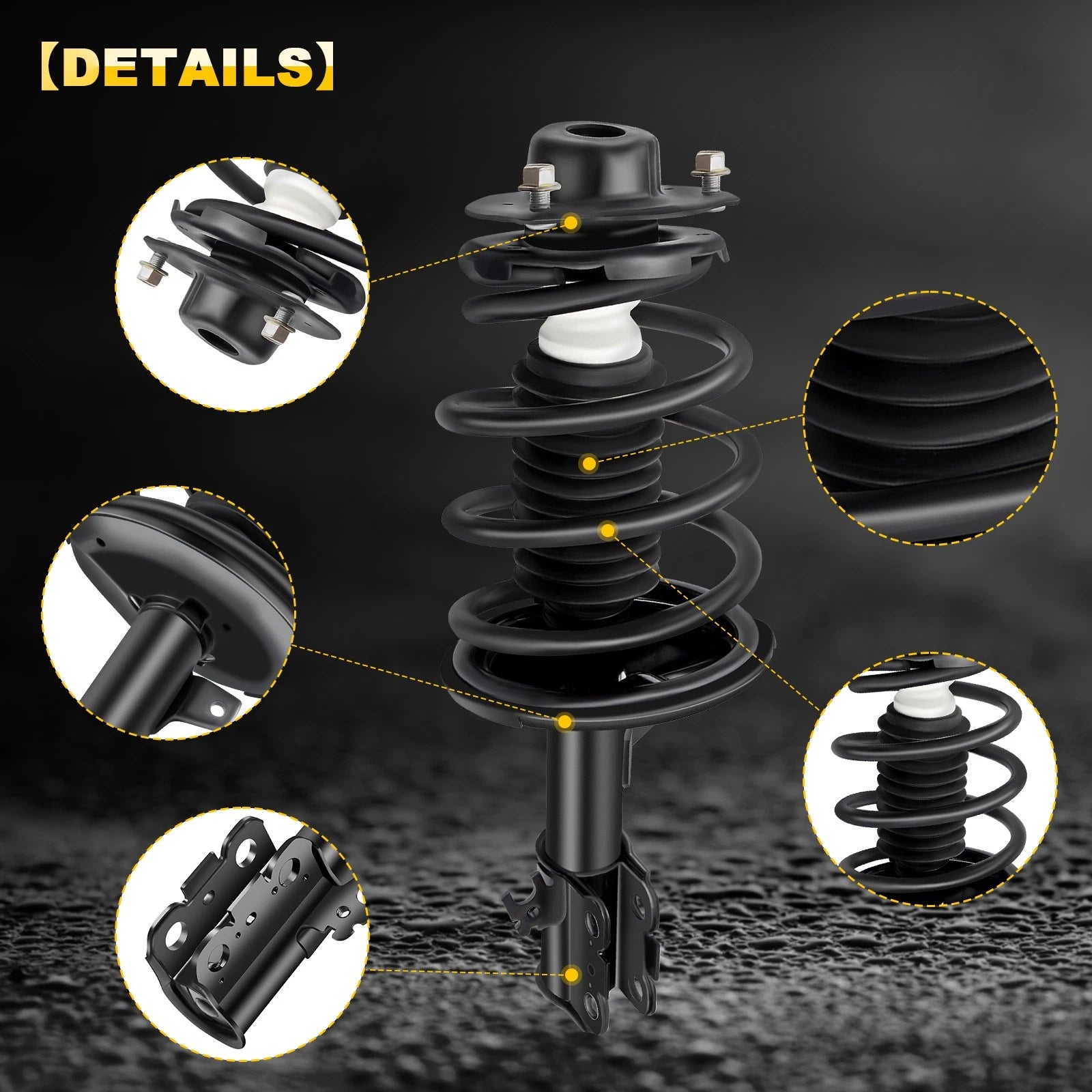 【DETAILS】