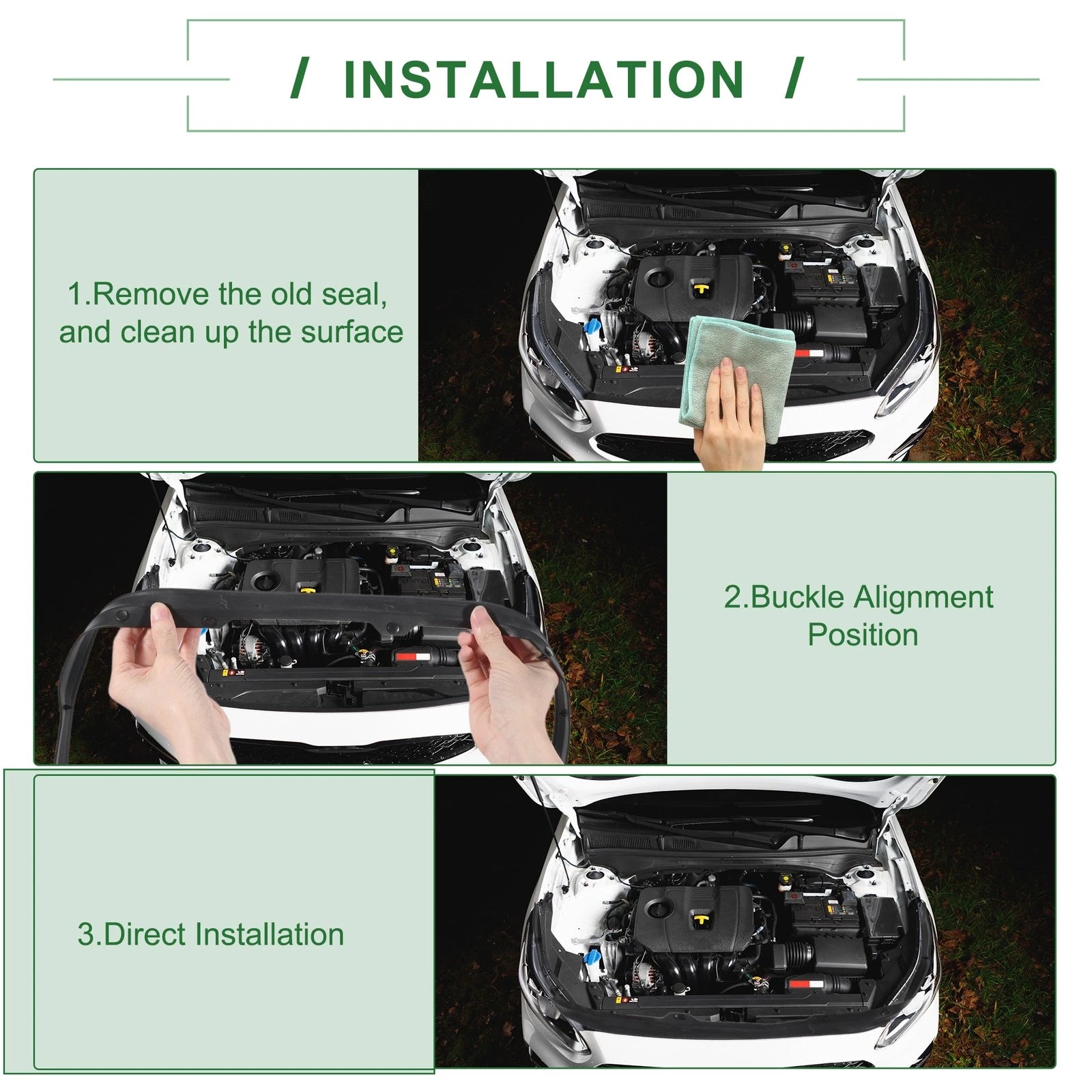 / INSTALLATION /

1.Remove the old seal, and clean up the surface

2.Buckle Alignment Position

3.Direct Installation