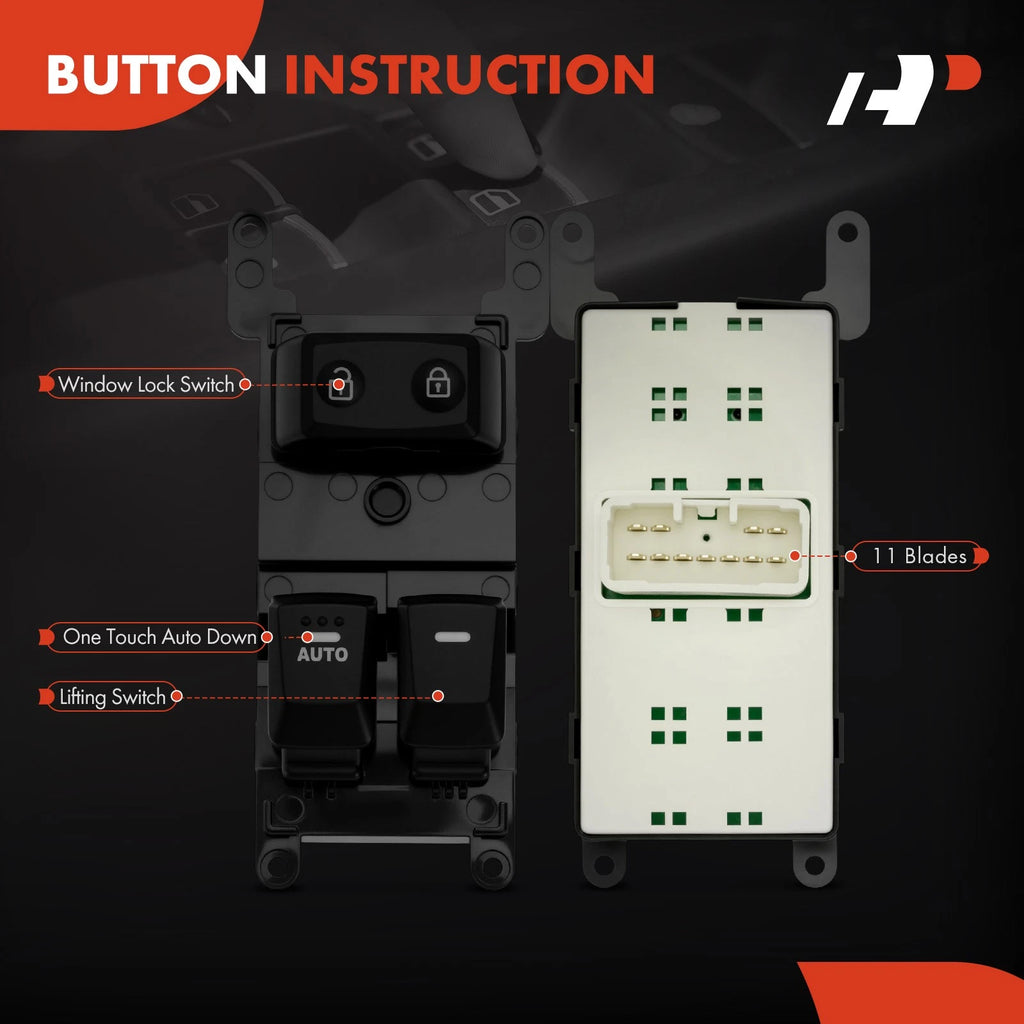 BUTTON INSTRUCTION

Window Lock Switch

One Touch Auto Down

AUTO

Lifting Switch

11 Blades