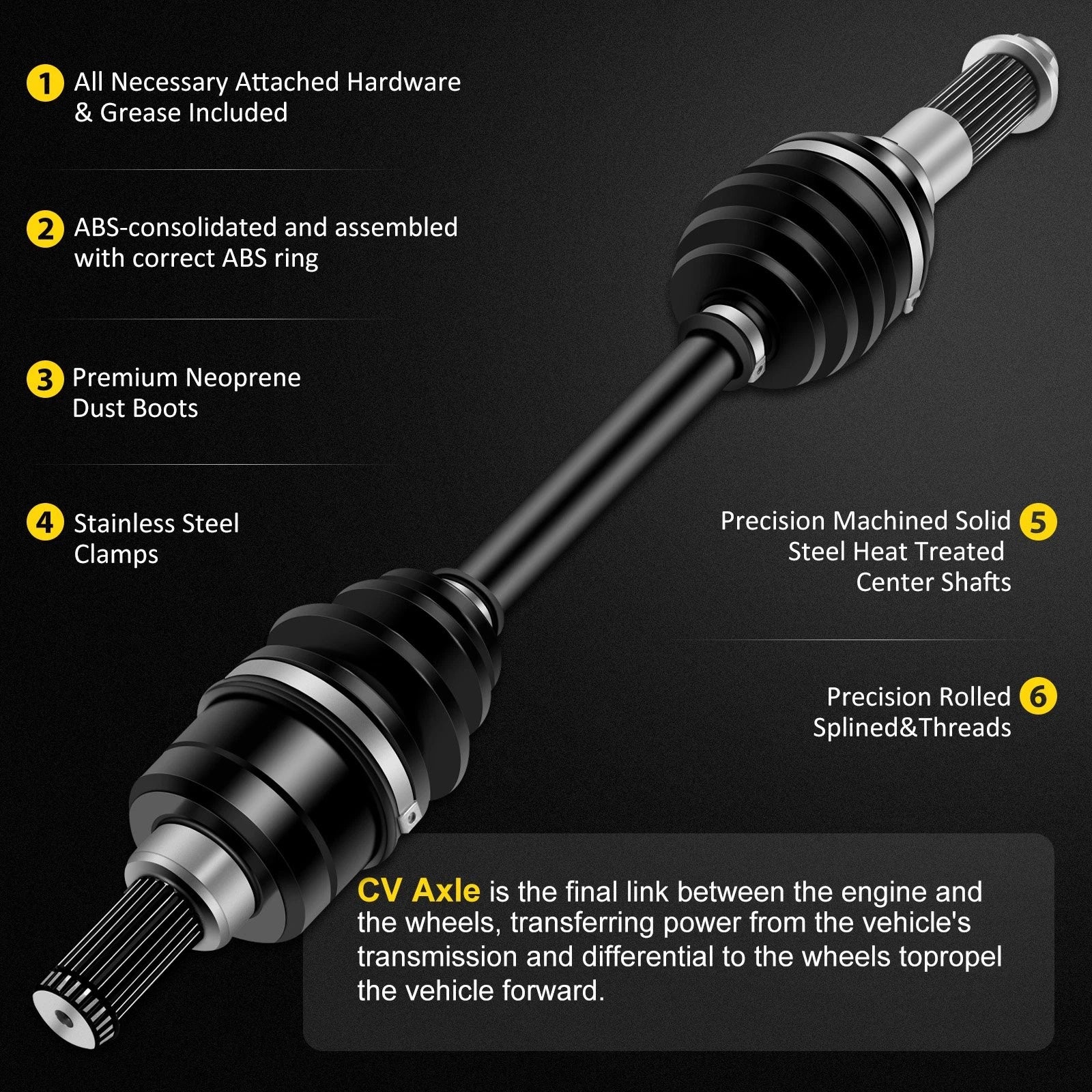 1 All Necessary Attached Hardware & Grease Included

2 ABS-consolidated and assembled with correct ABS ring

3 Premium Neoprene Dust Boots

4 Stainless Steel Clamps

Precision Machined Solid Steel Heat Treated Center Shafts 5

Precision Rolled Splined&Threads 6

CV Axle is the final link between the engine and the wheels, transferring power from the vehicle's transmission and differential to the wheels topropel the vehicle forward.