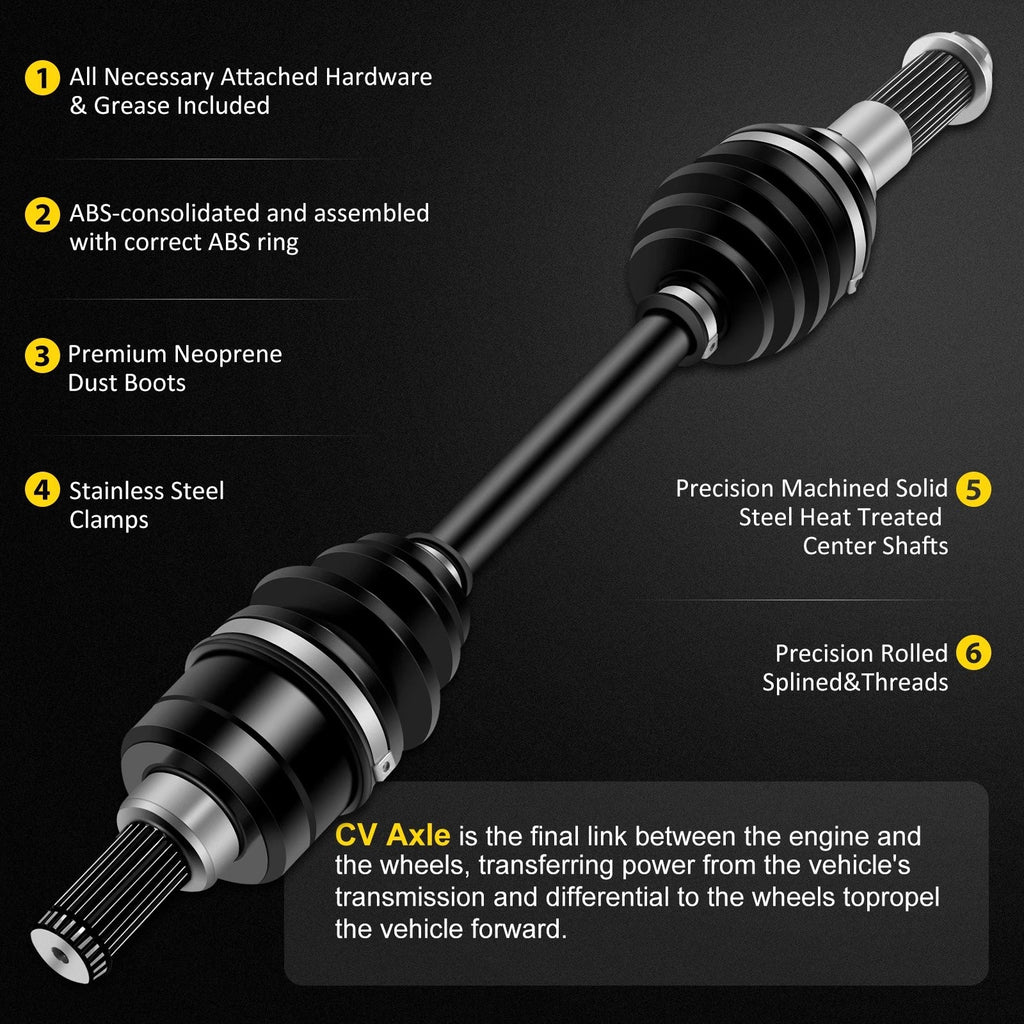 1 All Necessary Attached Hardware & Grease Included

2 ABS-consolidated and assembled with correct ABS ring

3 Premium Neoprene Dust Boots

4 Stainless Steel Clamps

Precision Machined Solid Steel Heat Treated Center Shafts 5

Precision Rolled Splined&Threads 6

CV Axle is the final link between the engine and the wheels, transferring power from the vehicle's transmission and differential to the wheels topropel the vehicle forward.