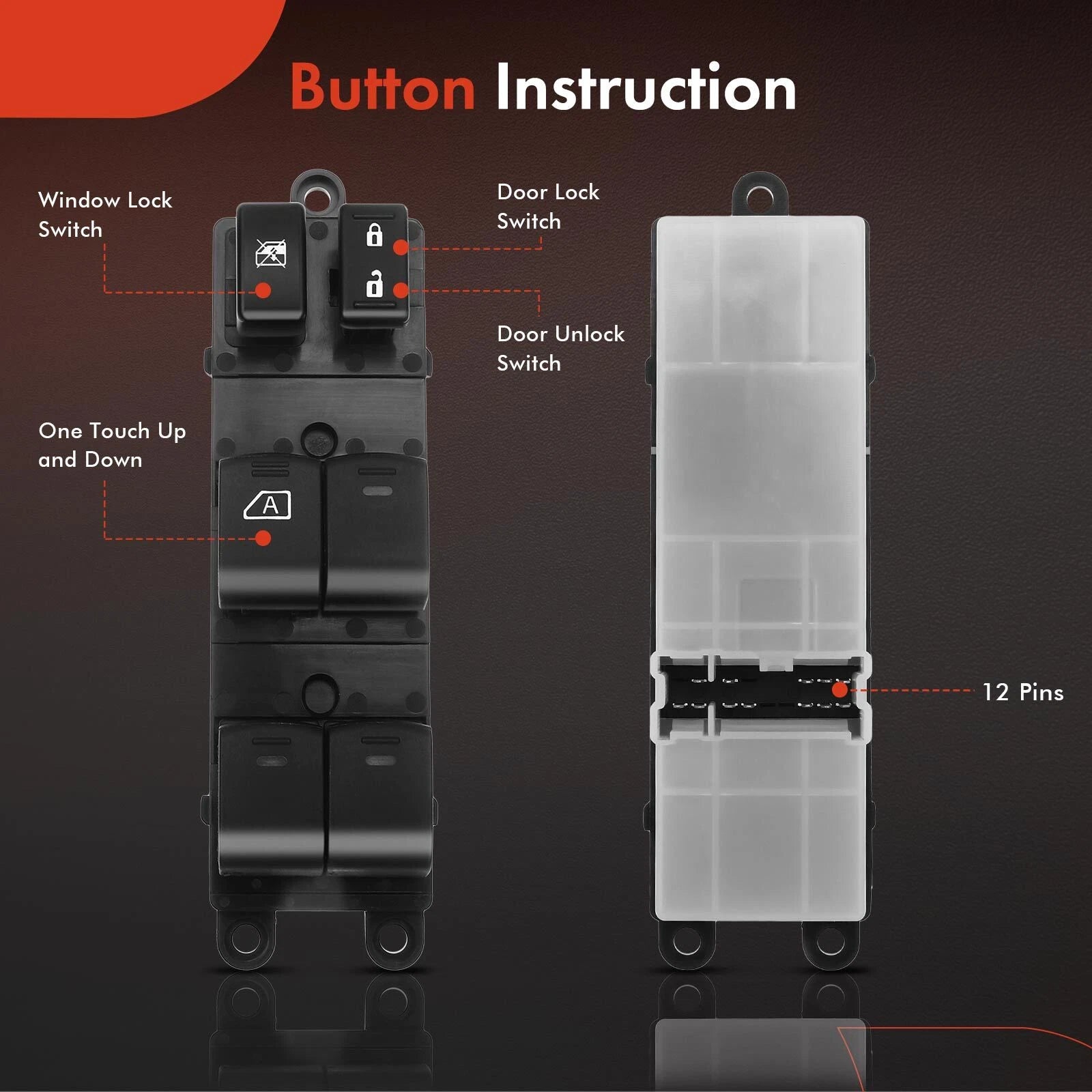 Button Instruction

Window Lock Switch

Door Lock Switch

Door Unlock Switch

One Touch Up and Down

A

12 Pins