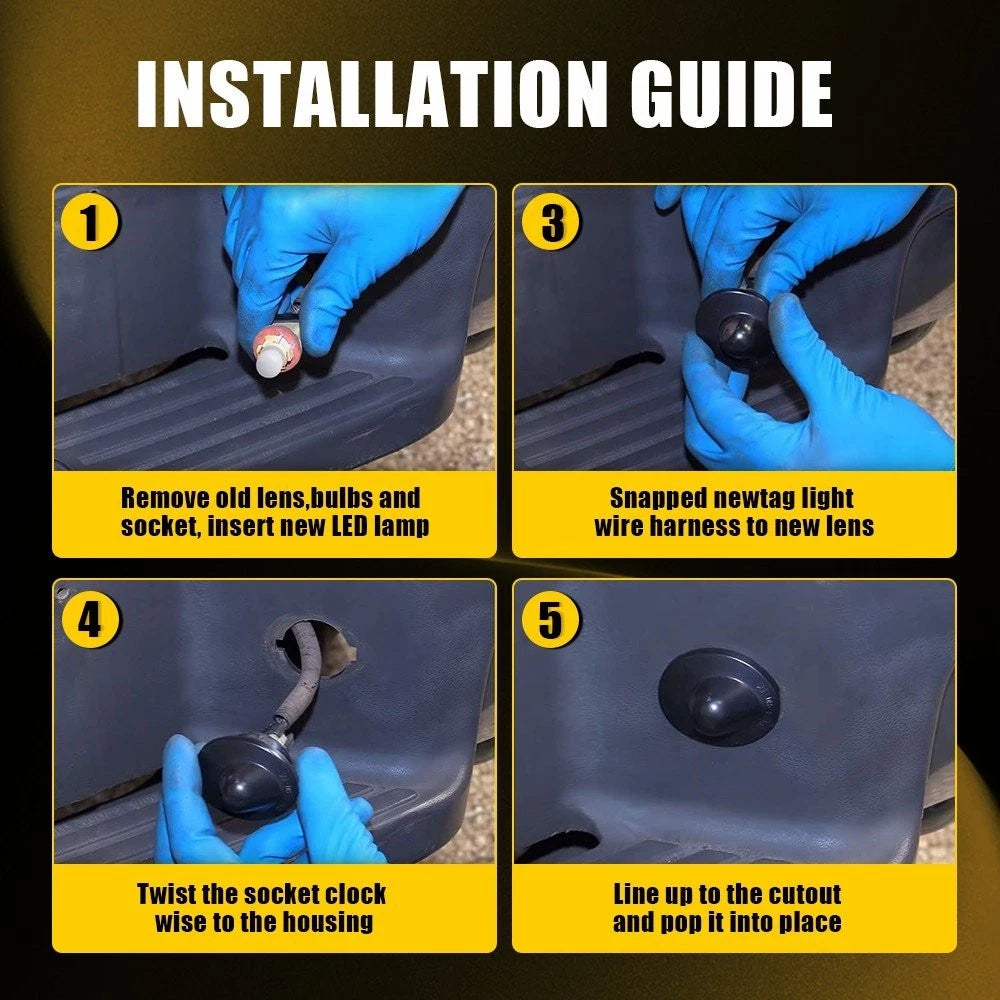 INSTALLATION GUIDE

1

Remove old lens,bulbs and socket, insert new LED lamp

3

Snapped newtag light wire harness to new lens

4

Twist the socket clock wise to the housing

5

Line up to the cutout and pop it into place