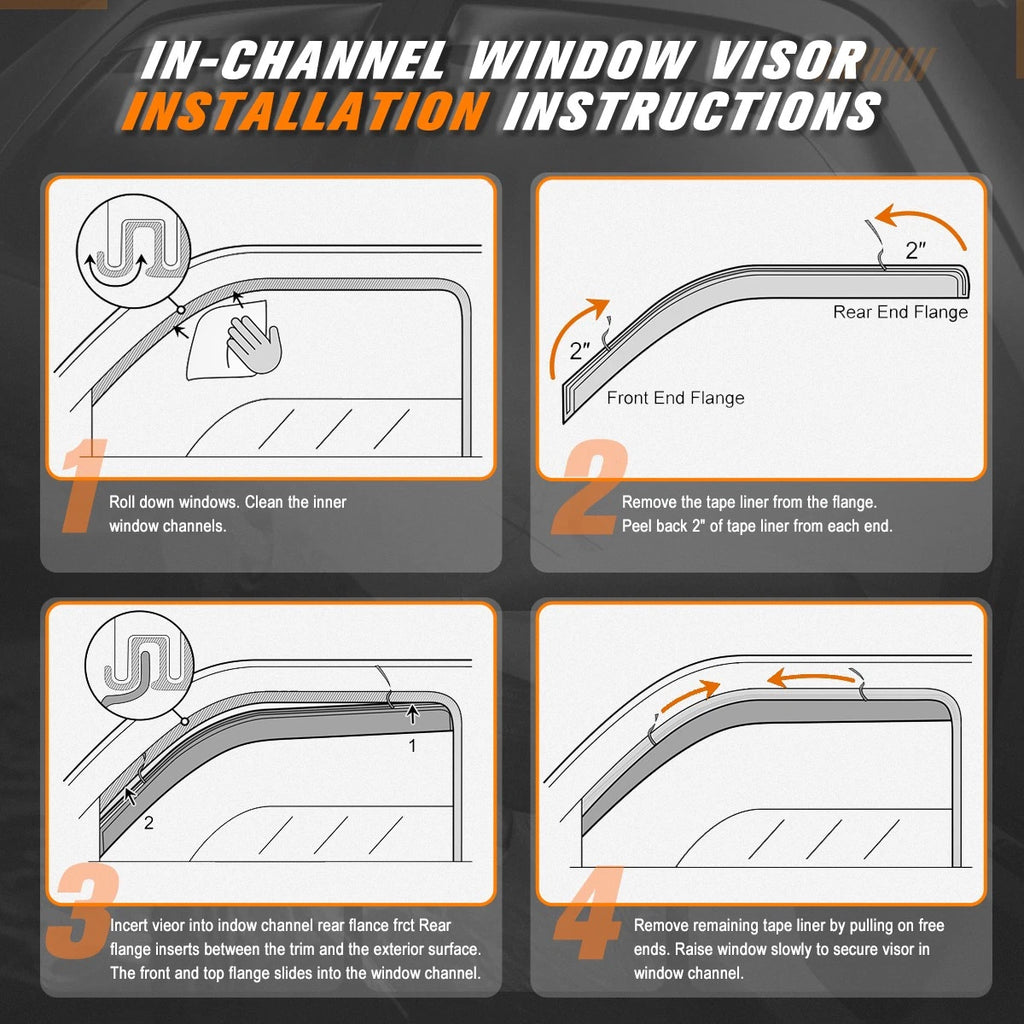 IN-CHANNEL WINDOW VISOR
INSTALLATION INSTRUCTIONS

1

Roll down windows. Clean the inner window channels.

2"

Rear End Flange

2"

Front End Flange

2

Remove the tape liner from the flange. Peel back 2" of tape liner from each end.

1

2

3

Incert vieor into indow channel rear flance frct Rear flange inserts between the trim and the exterior surface. The front and top flange slides into the window channel.

4

Remove remaining tape liner by pulling on free ends. Raise window slowly to secure visor in window channel.